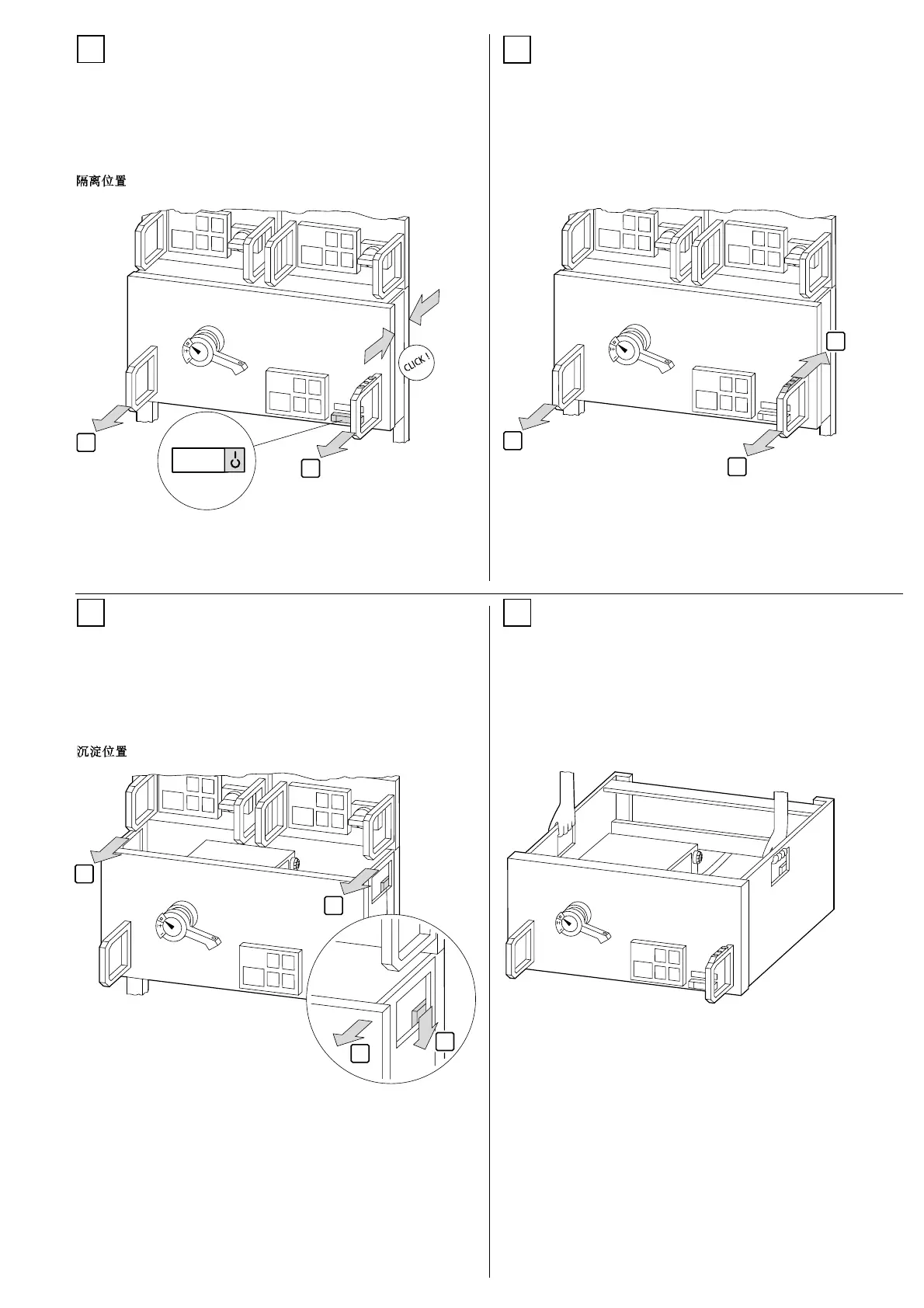 隔离位置

CLICK !

沉淀位置