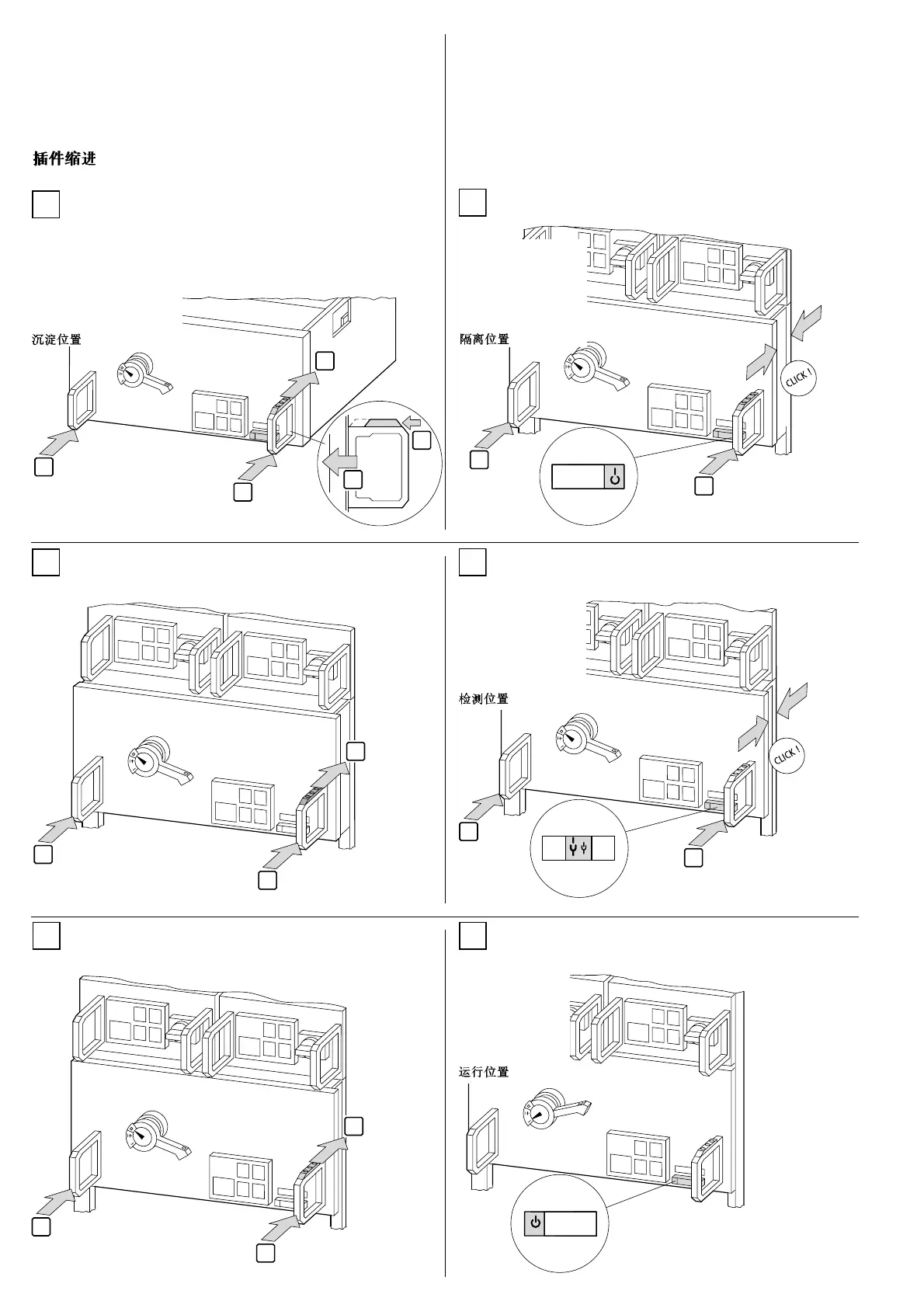 插件缩进

沉淀位置

隔离位置

CLICK !

检测位置

CLICK !

运行位置