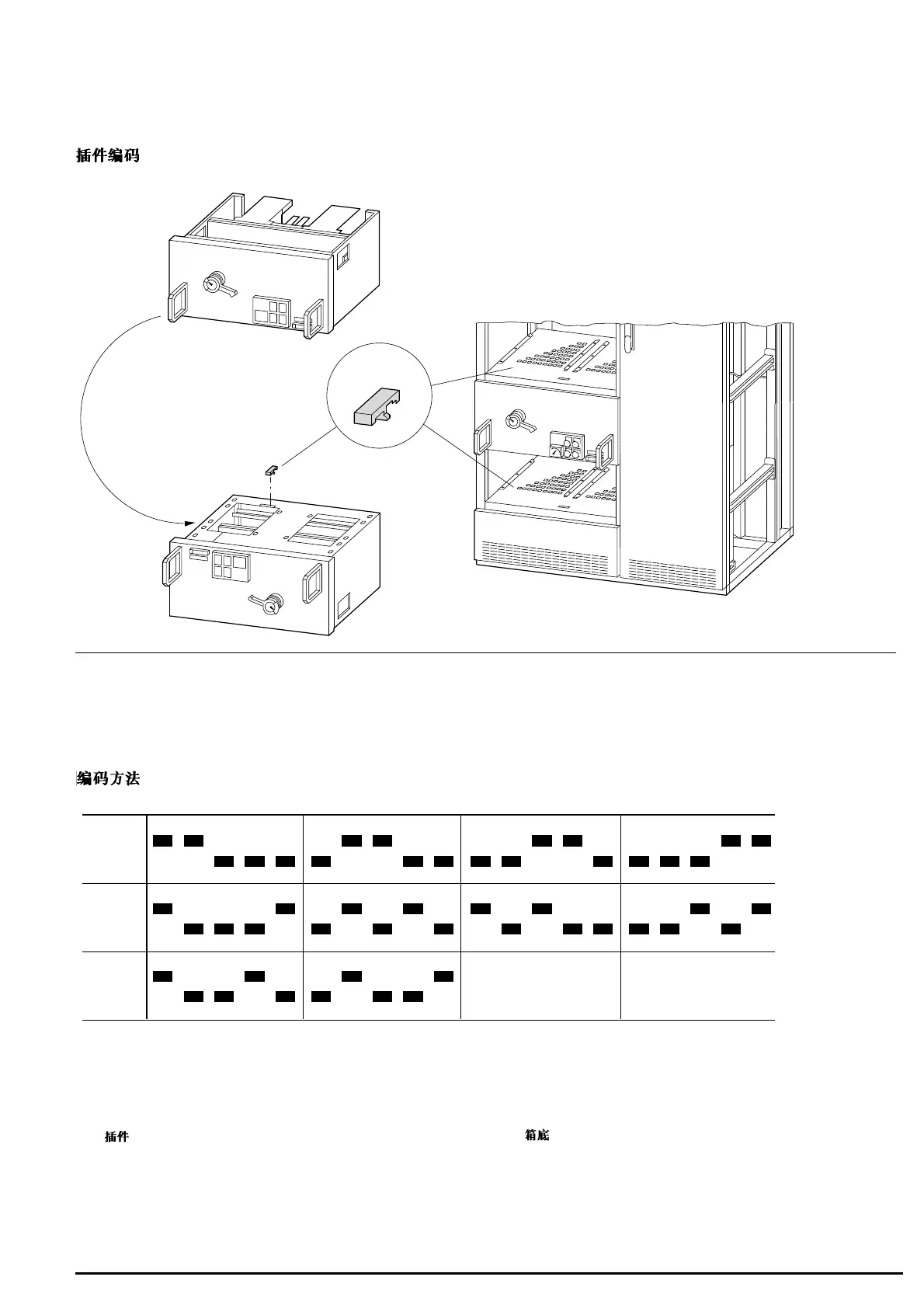 插件编码

编码方法

插件

箱底