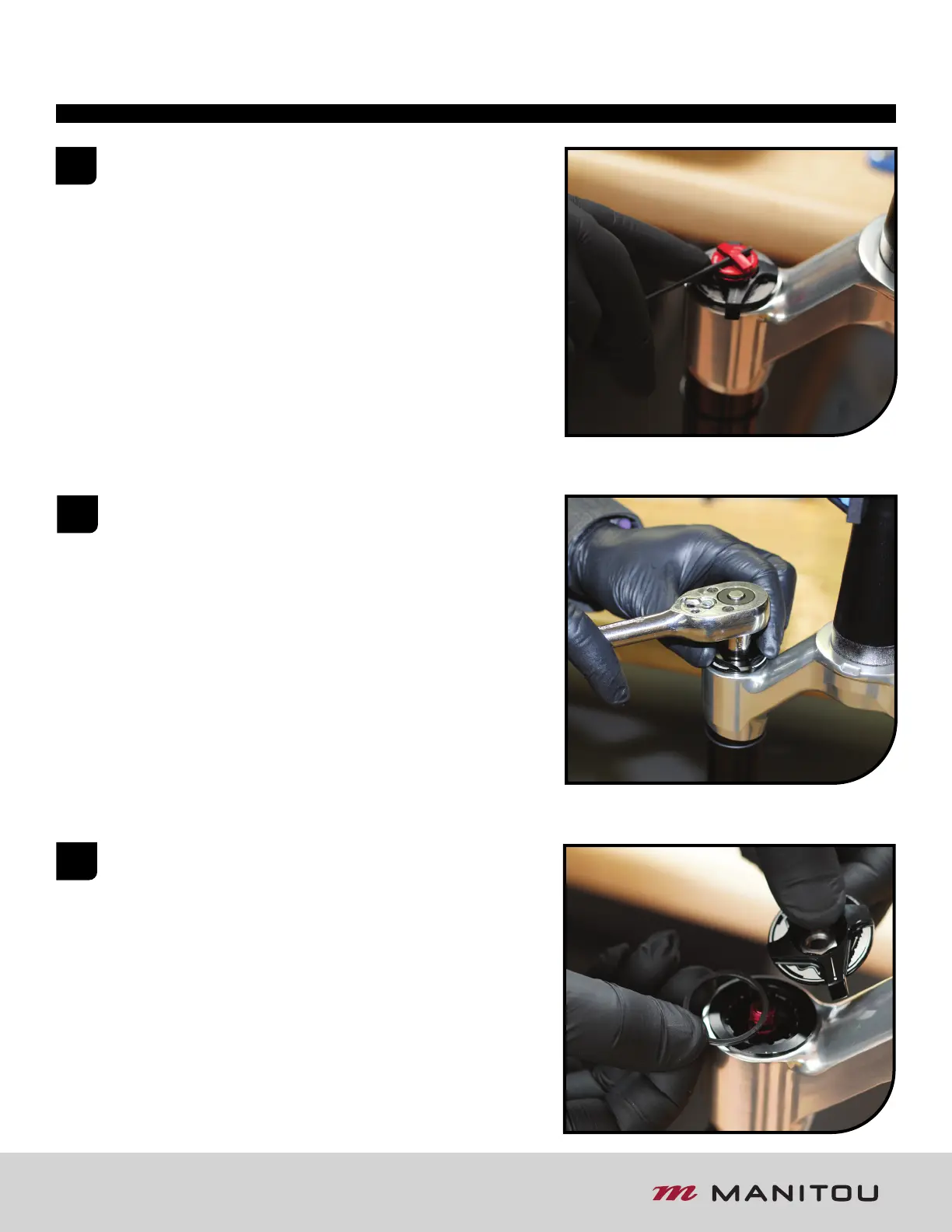 MANITOU