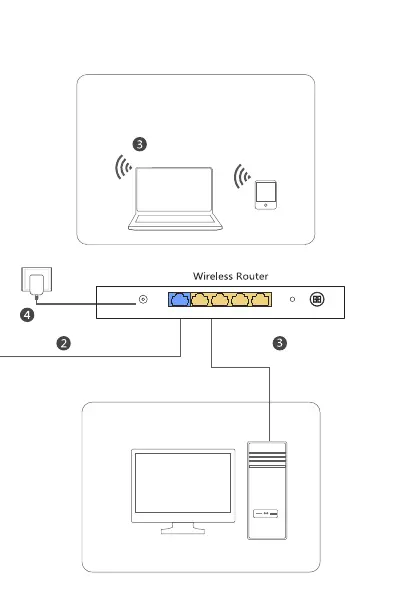 3

Wireless Router

4

2

3