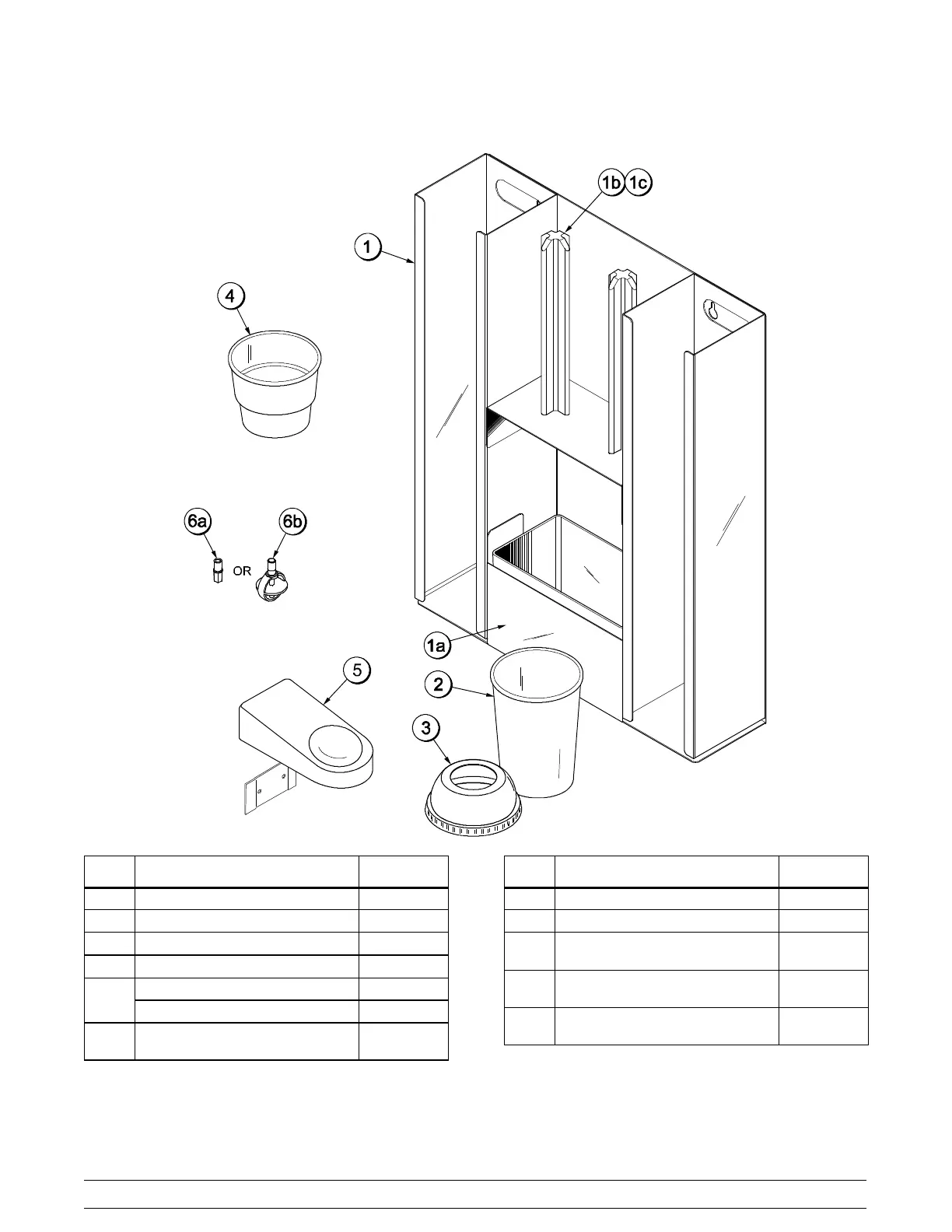 1b 1c

1

4

6a

6b

OR

1a

5

2

3