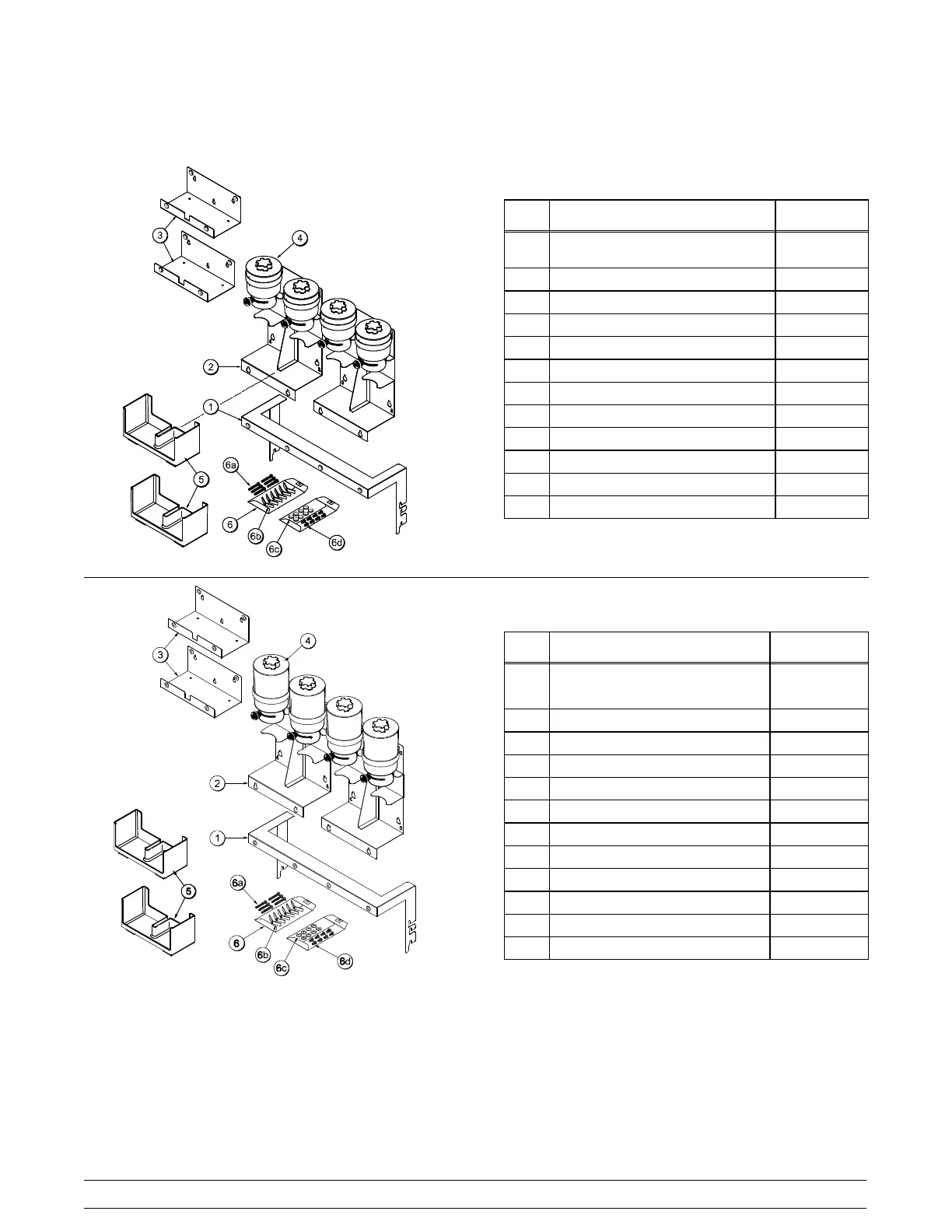 3

4

2

1

5

6a

6

6b

6c

6d

3

4

2

1

5

6a

6

6b

6c

6d