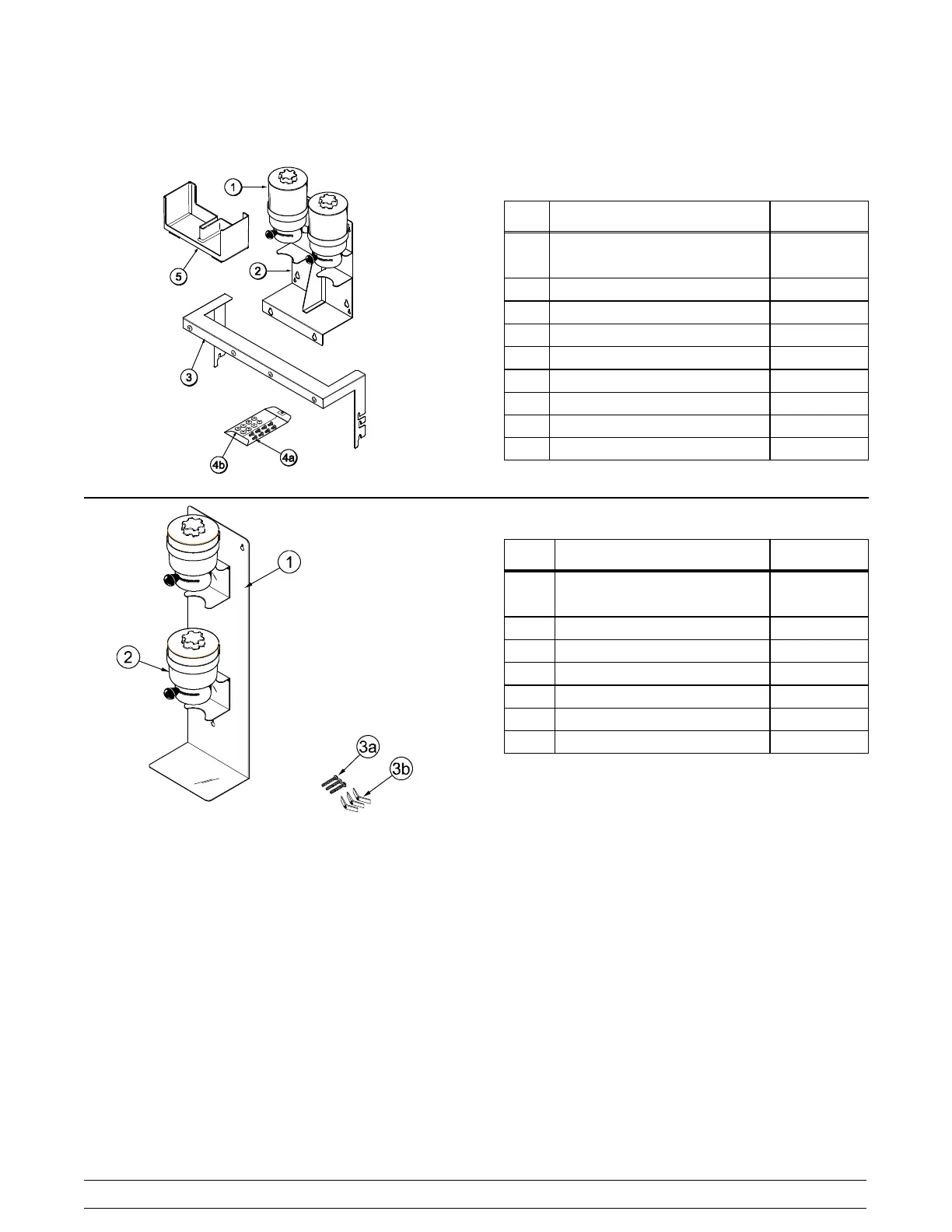 1

5

2

3

4b

4a

1

2

3a

3b