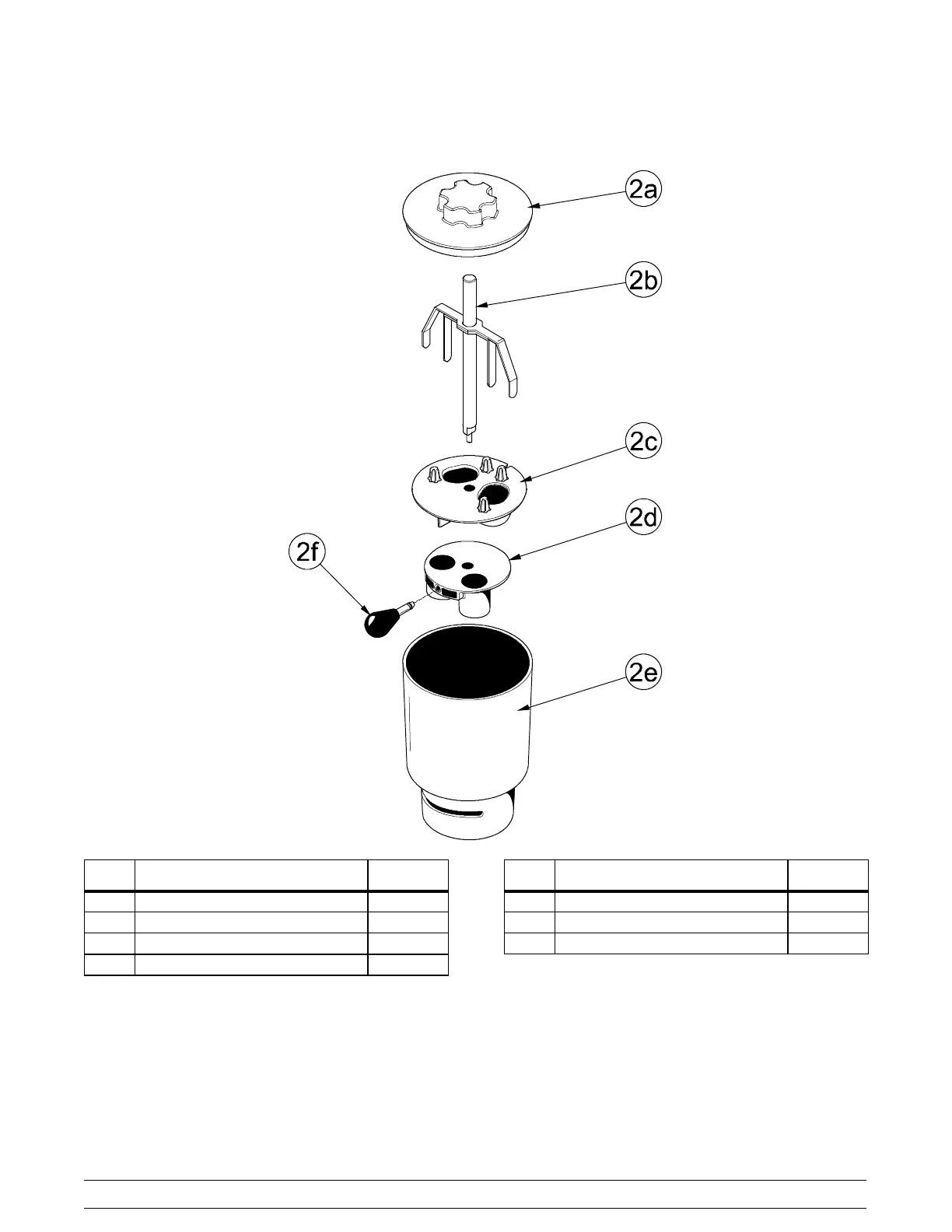 2a

2b

2c

2d

2f

2e