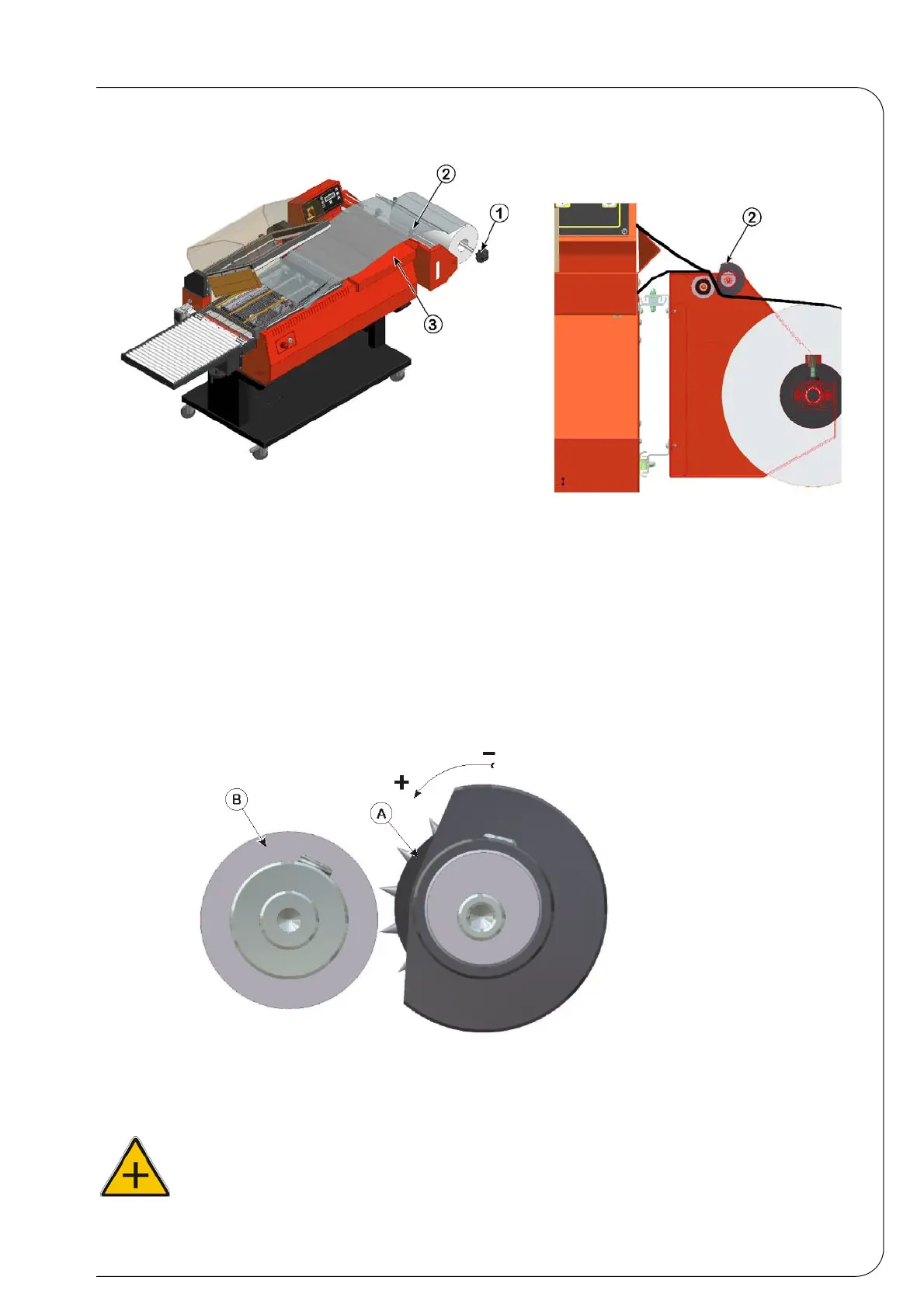 2
1
3
2
−
+
B
A