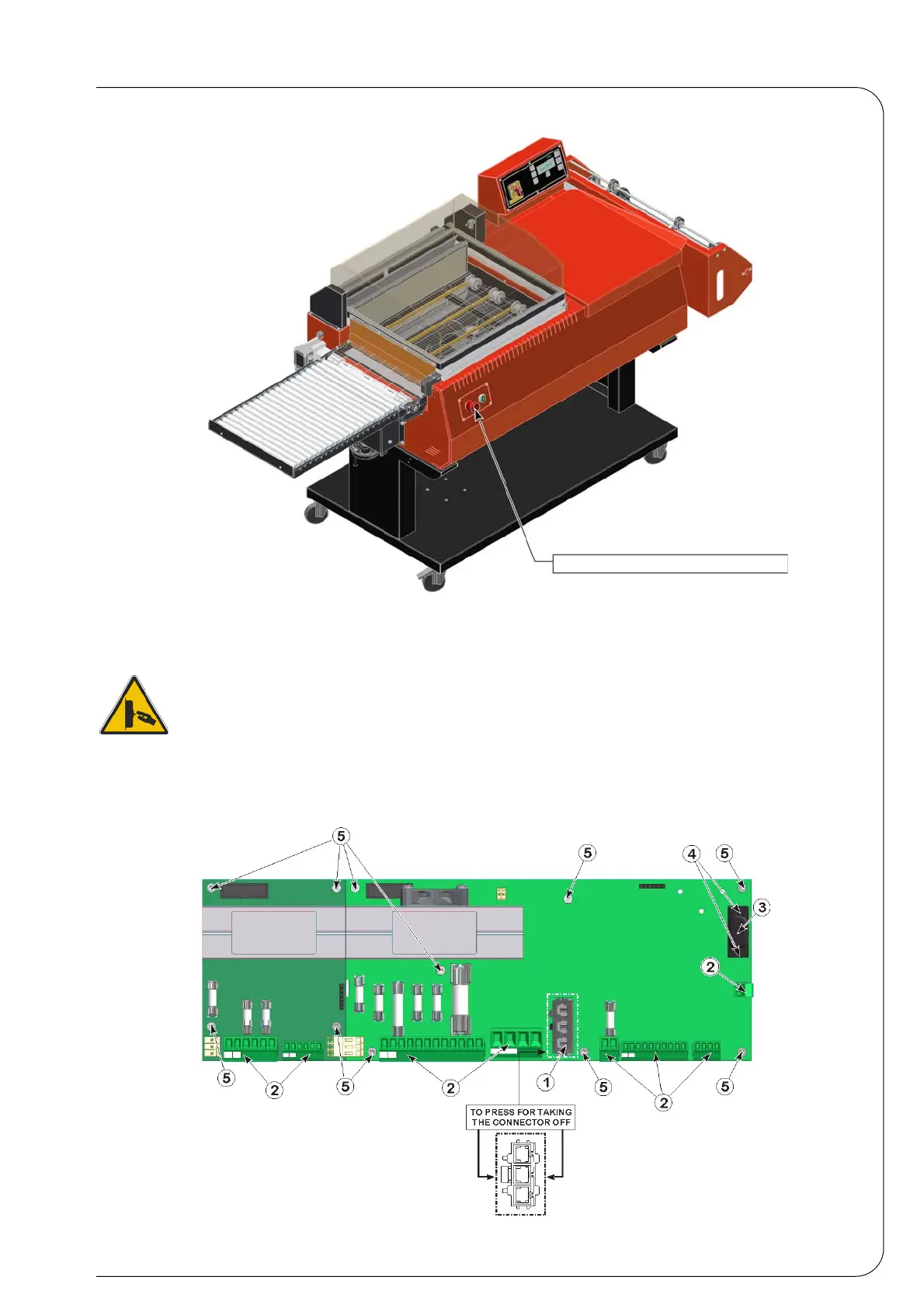 5

5

4

5

3

2

5

2

5

2

1

5

2

5

TO PRESS FOR TAKING THE CONNECTOR OFF