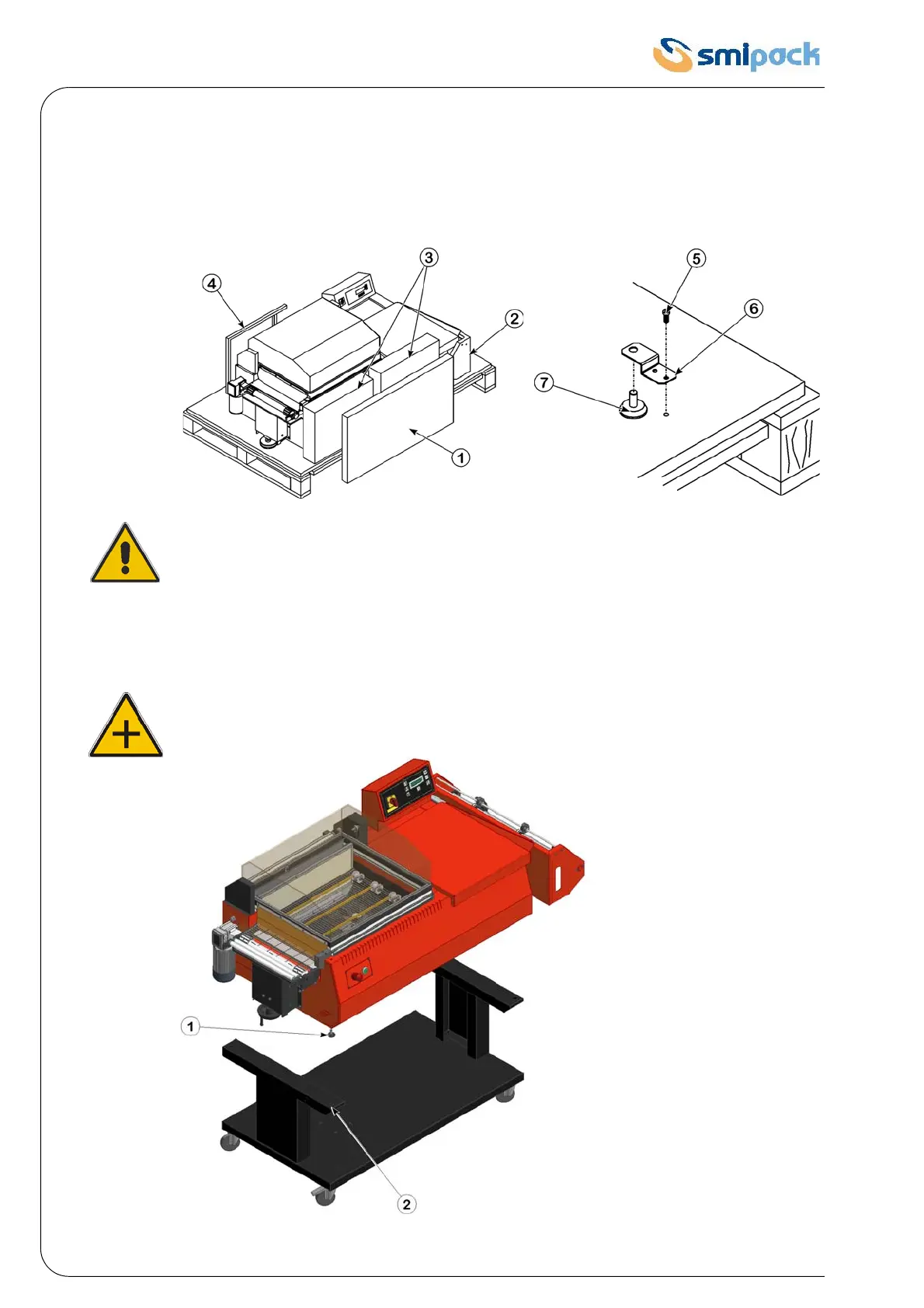 smipack

4

3

2

1

5

6

7

1

2