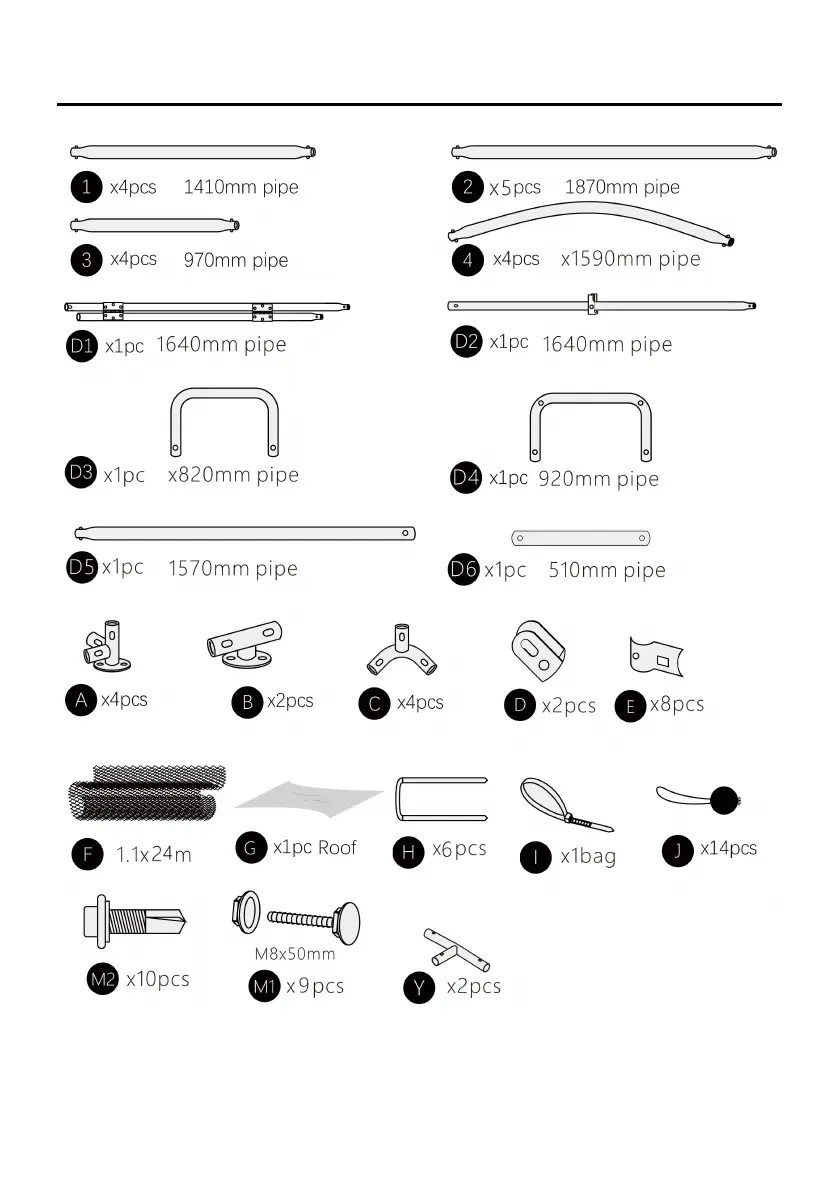 1 x4pcs 1410mm pipe

2 x5pcs 1870mm pipe

3 x4pcs 970mm pipe

4 x4pcs x1590mm pipe

D1 x1pc 1640mm pipe

D2 x1pc 1640mm pipe

D3 x1pc x820mm pipe

D4 x1pc 920mm pipe

D5 x1pc 1570mm pipe

D6 x1pc 510mm pipe

A x4pcs

B x2pcs

C x4pcs

D x2pcs

E x8pcs

F 1.1x24m

G x1pc Roof

H x6pcs

I x1bag

J x14pcs

M2 x10pcs

M8x50mm

M1 x9pcs

Y x2pcs