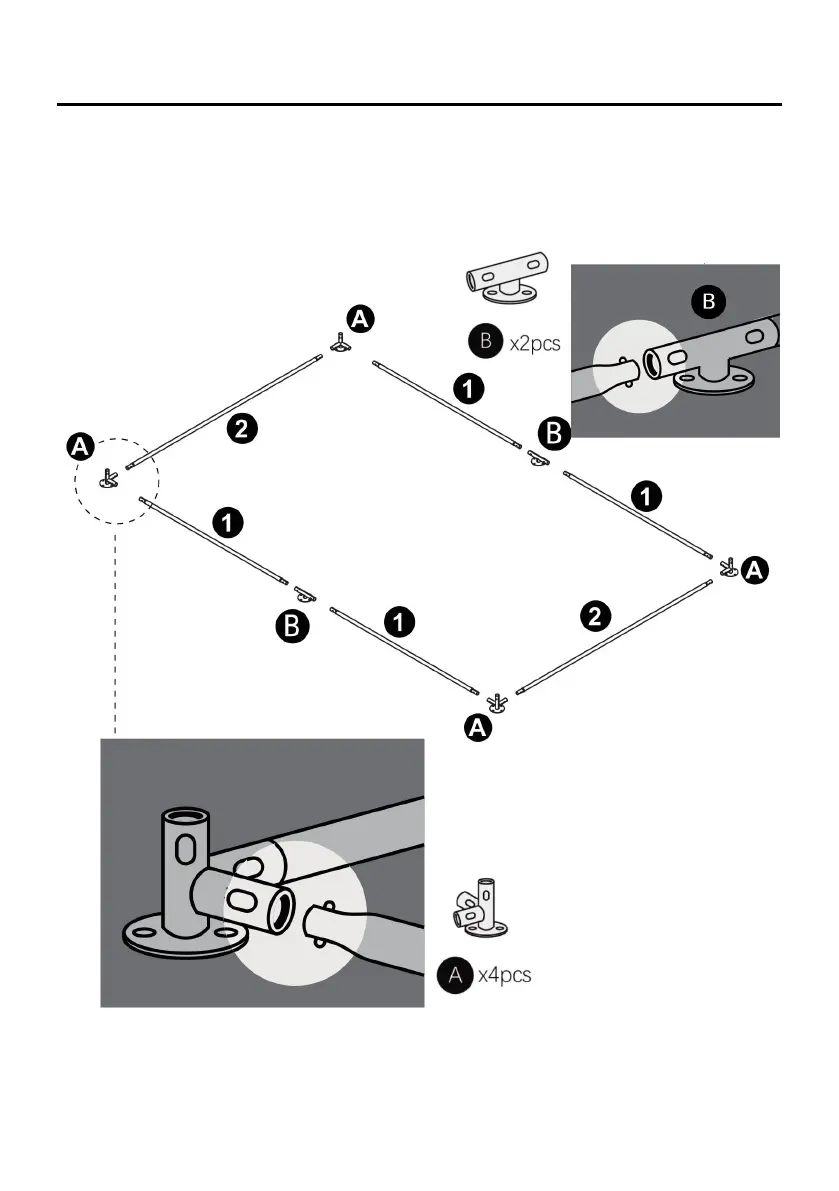 B x2pcs

B

A

1

2

B

A

1

1

A

B

1

2

A

A x4pcs