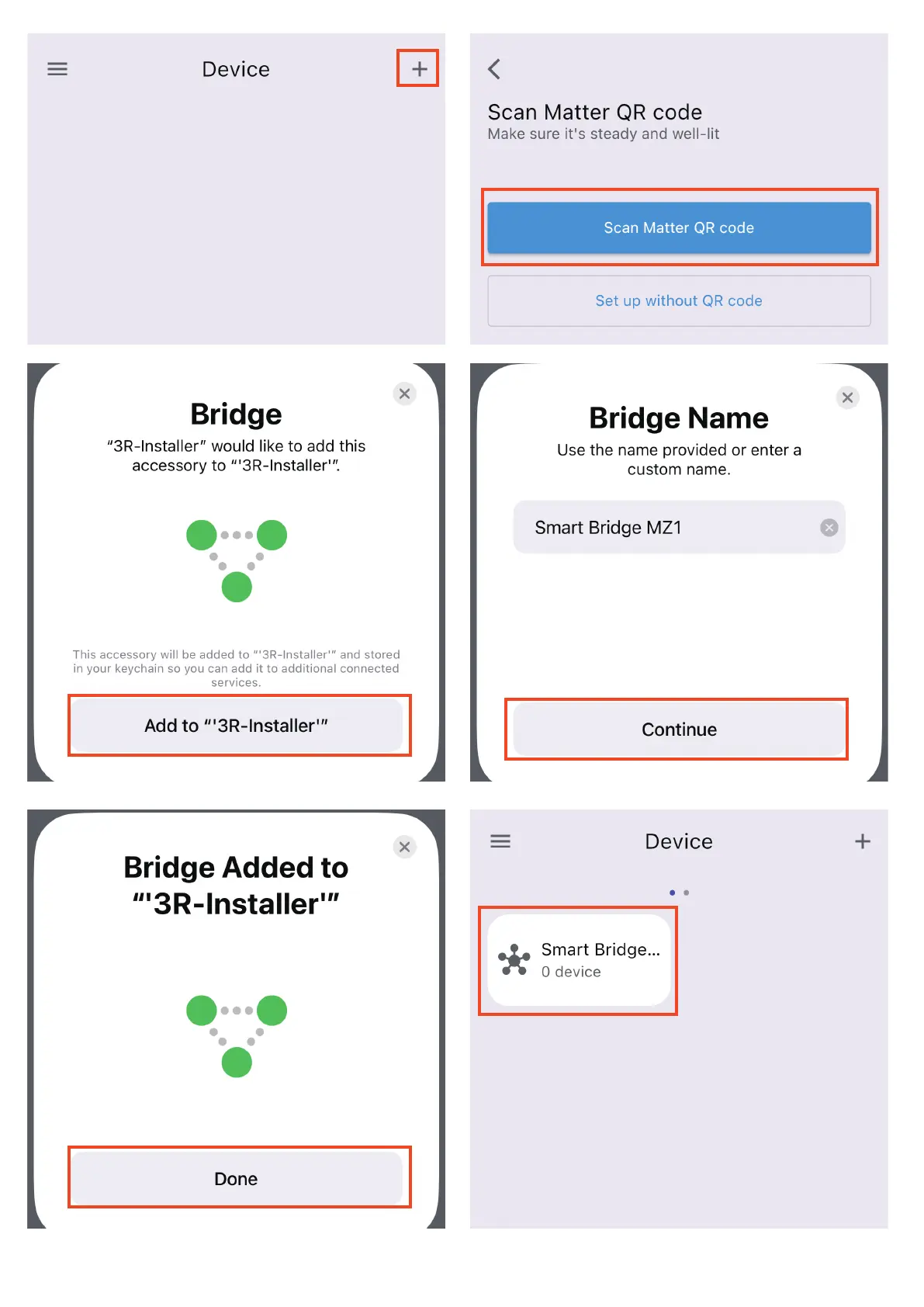 Device

+

Scan Matter QR code

Make sure it's steady and well-lit

Scan Matter QR code

Set up without QR code

Bridge

"3R-Installer" would like to add this accessory to "'3R-Installer'".

This accessory will be added to "'3R-Installer'" and stored in your keychain so you can add it to additional connected services.

Add to "'3R-Installer'"

Bridge Name

Use the name provided or enter a custom name.

Smart Bridge MZ1

Continue

Bridge Added to "'3R-Installer'"

Done

Device

+

Smart Bridge...
0 device