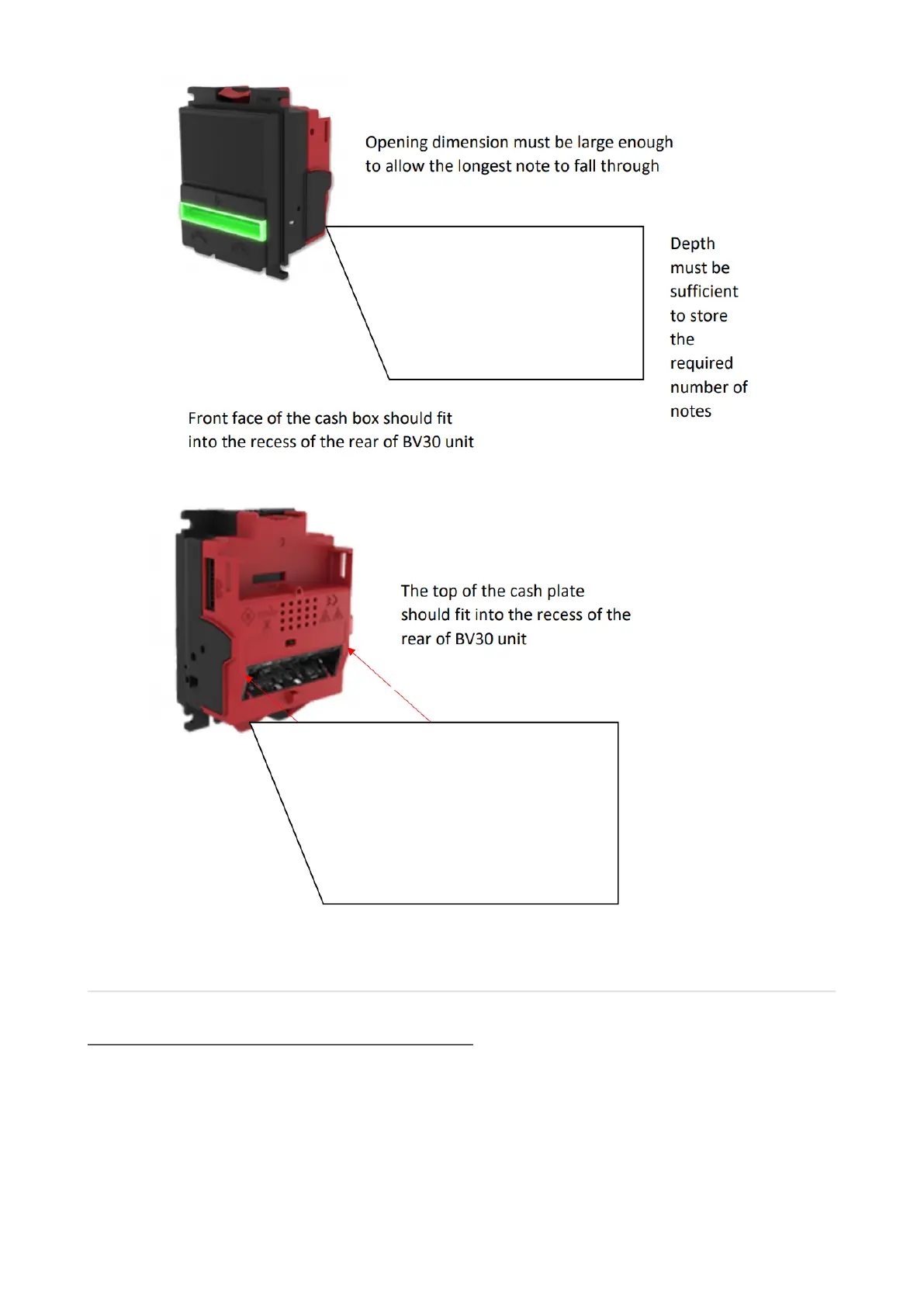 Opening dimension must be large enough to allow the longest note to fall through

Depth must be sufficient to store the required number of notes

Front face of the cash box should fit into the recess of the rear of BV30 unit

The top of the cash plate should fit into the recess of the rear of BV30 unit