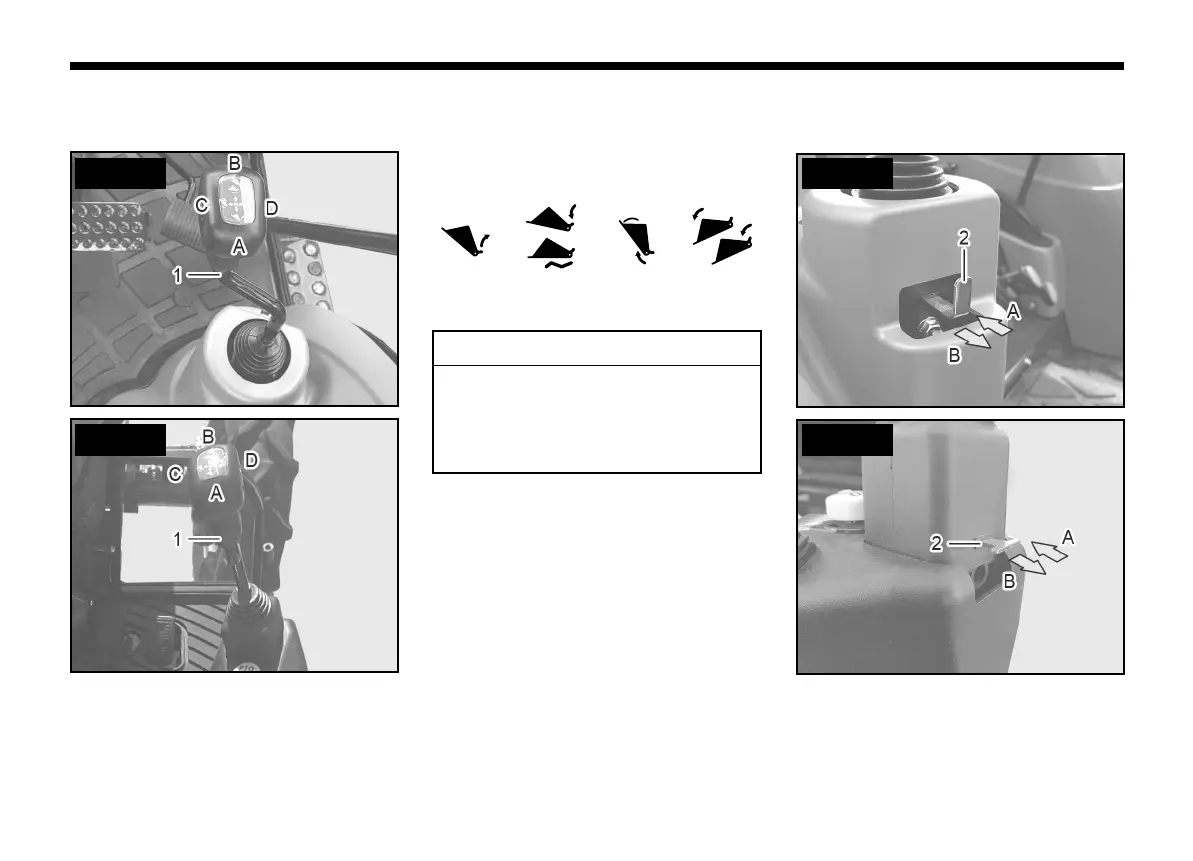 B
C
D
A
1

B
C
D
A
1

2
A
B

2
A
B