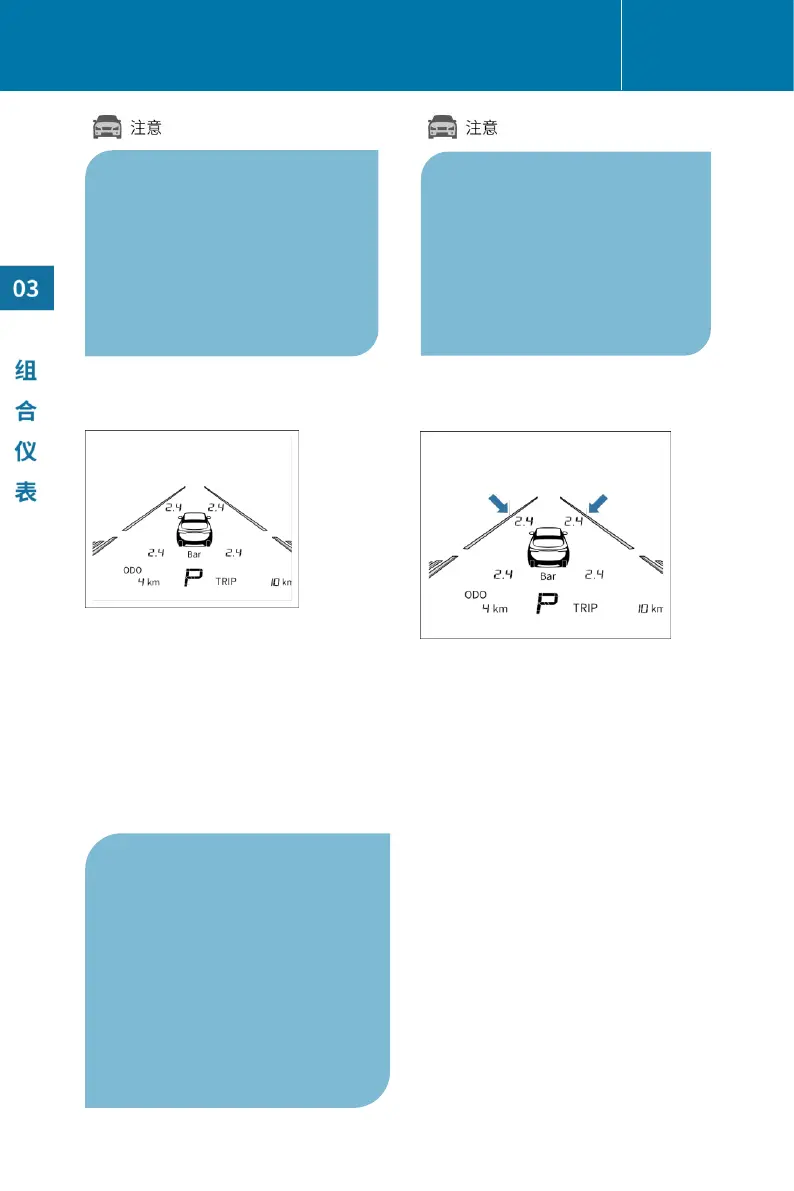 注意

注意

03

组合仪表

2.4 2.4
2.4 Bar 2.4
ODO 4 km P TRIP 10 km

2.4 2.4
2.4 Bar 2.4
ODO 4 km P TRIP 10 km