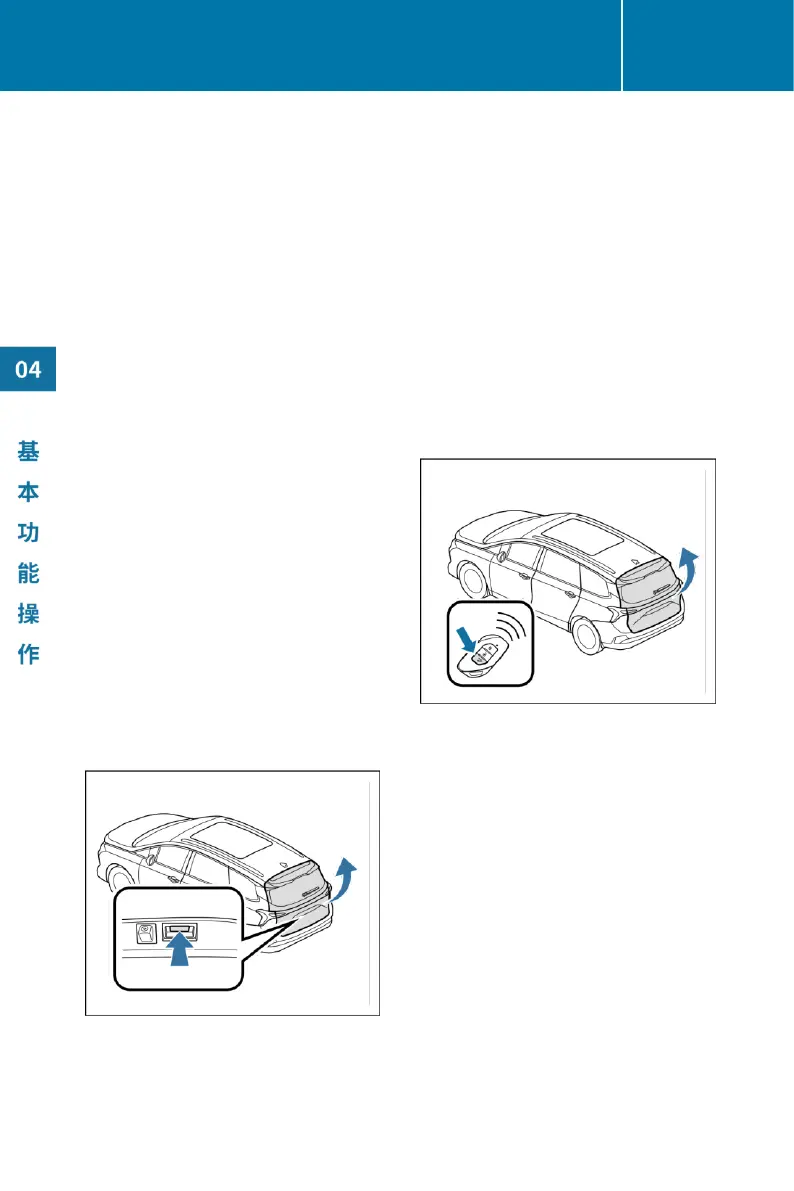 04

基本功能操作