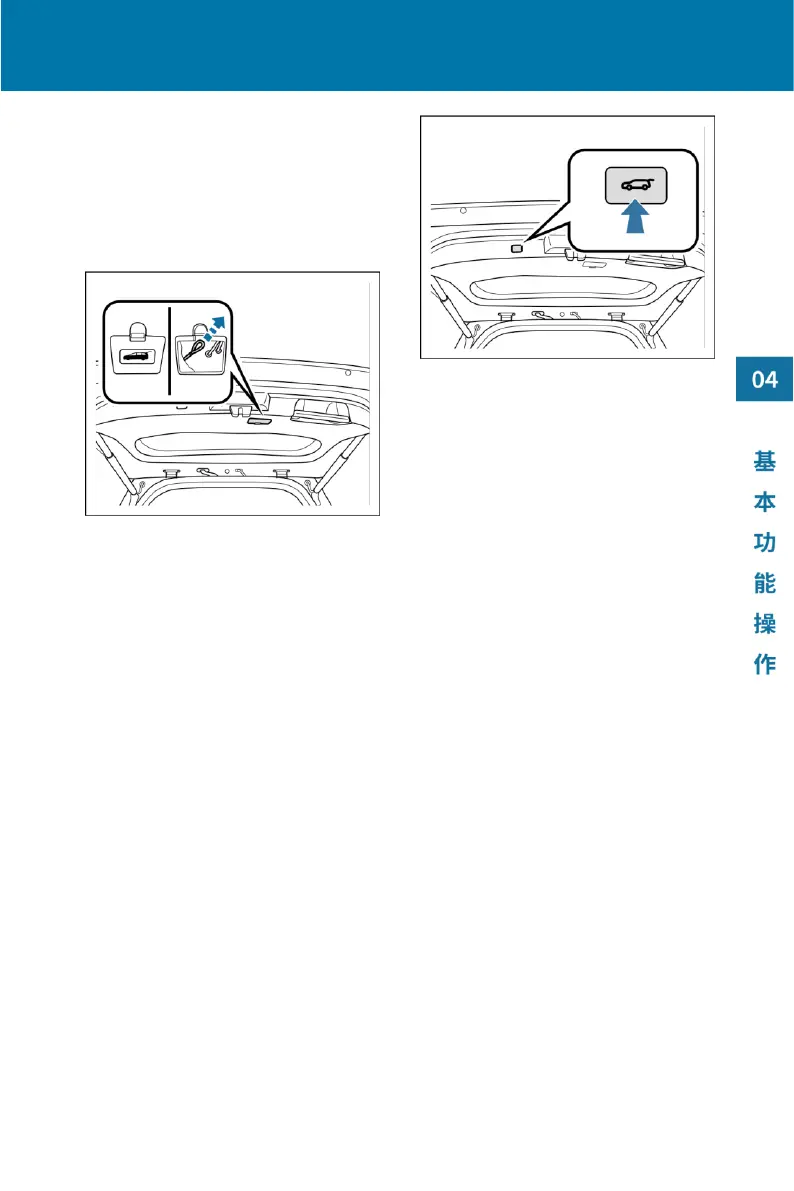 04

基本功能操作