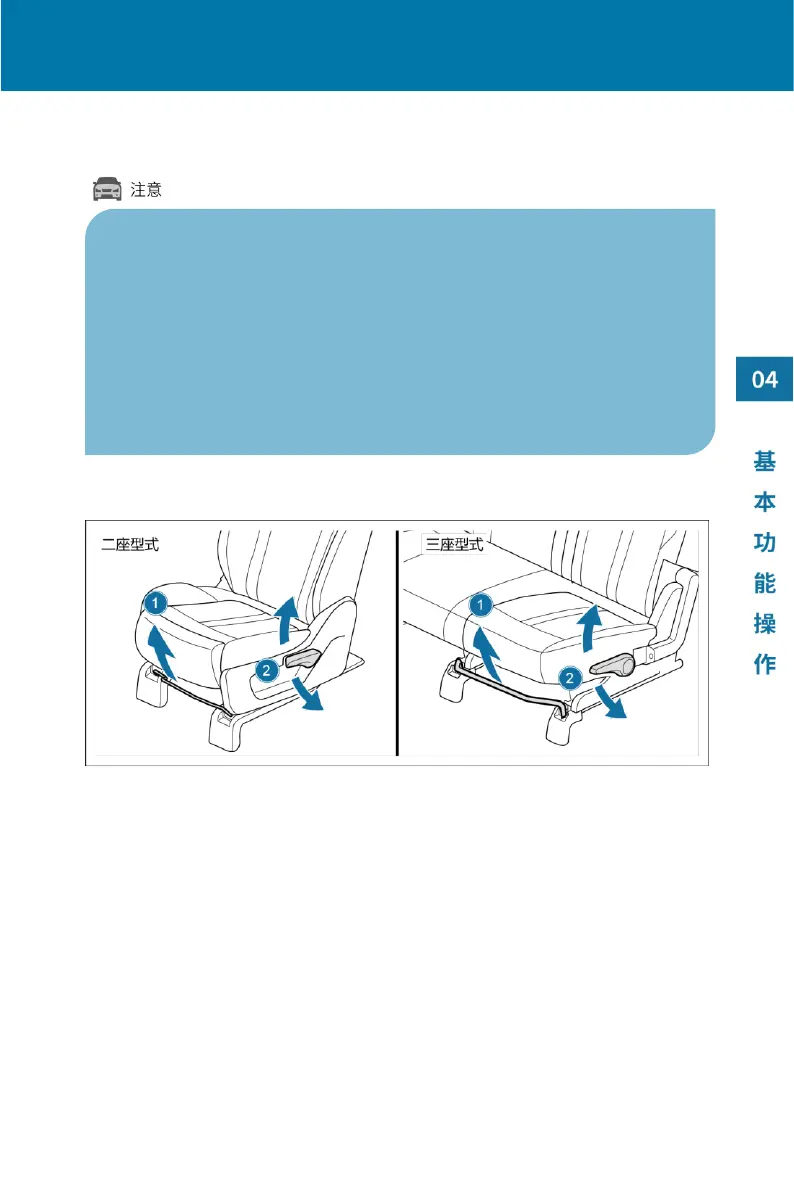 注意

04

基本功能操作

二座型式

1

2

三座型式

1

2