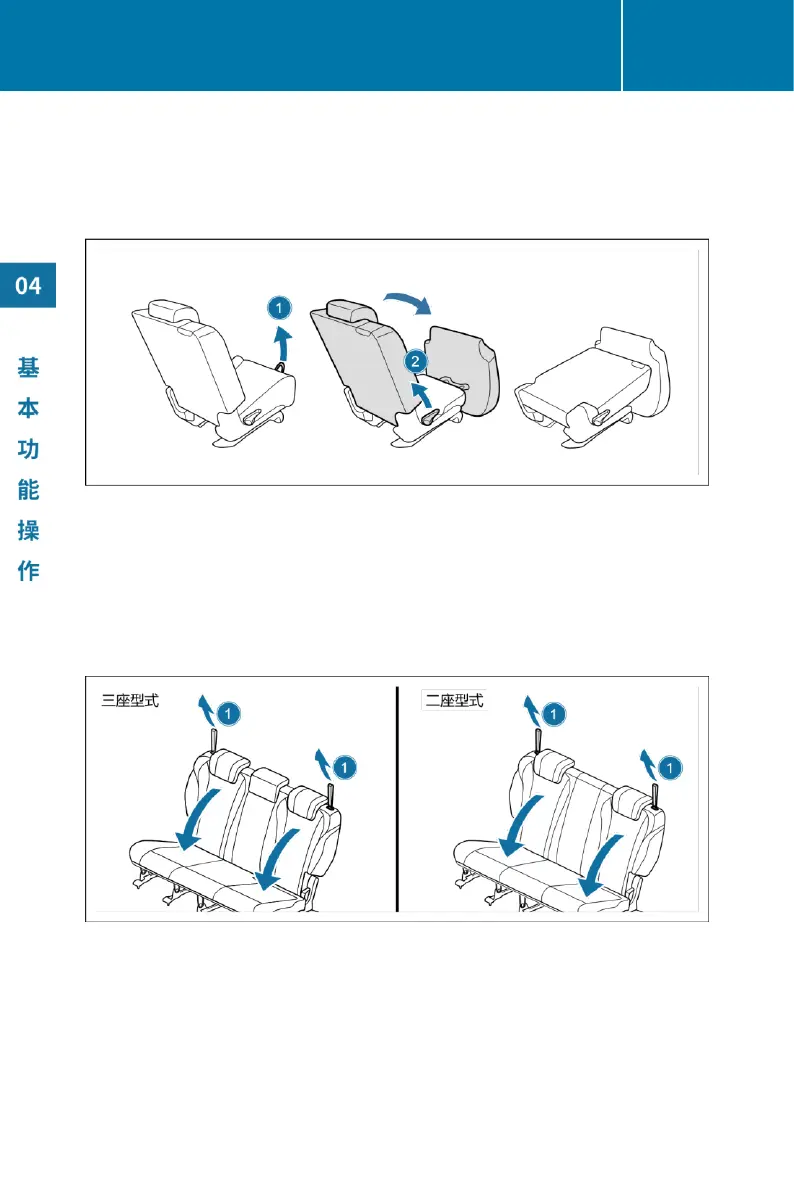 04

基本功能操作

1

2

三座型式

1

1

二座型式

1

1