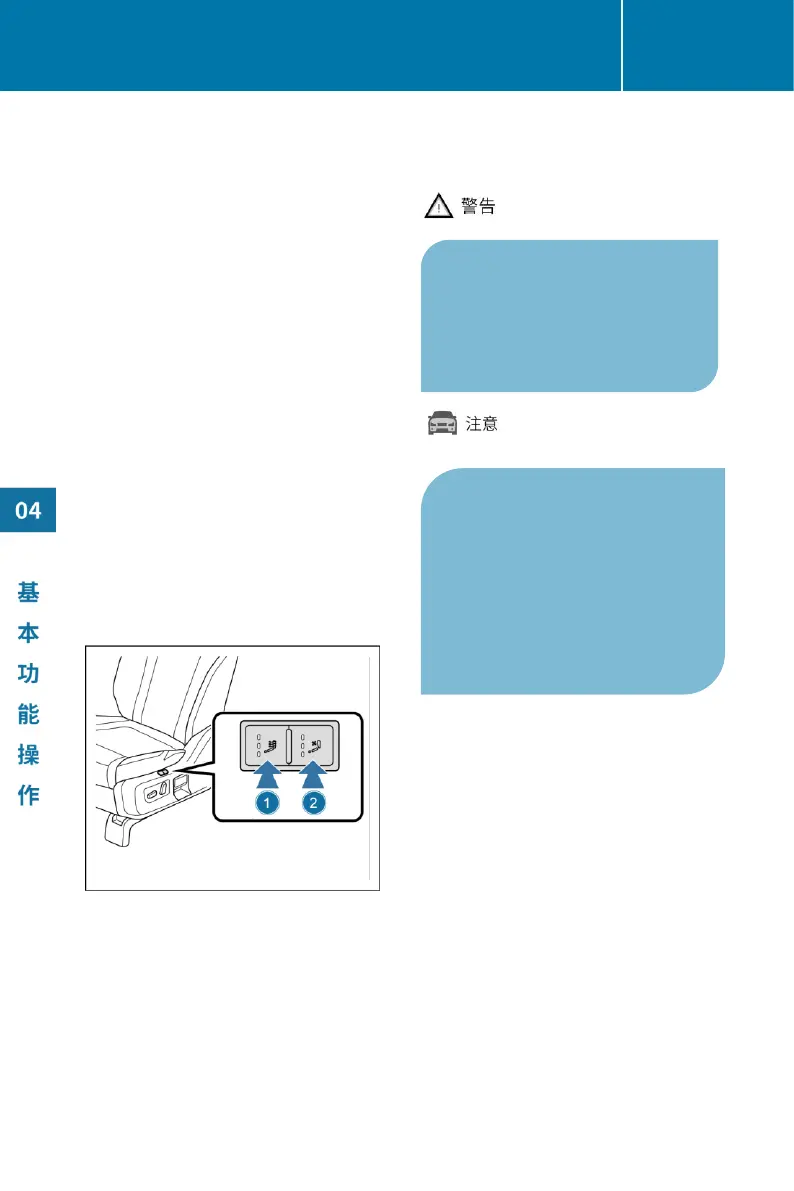 警告

注意

04

基本功能操作

1

2