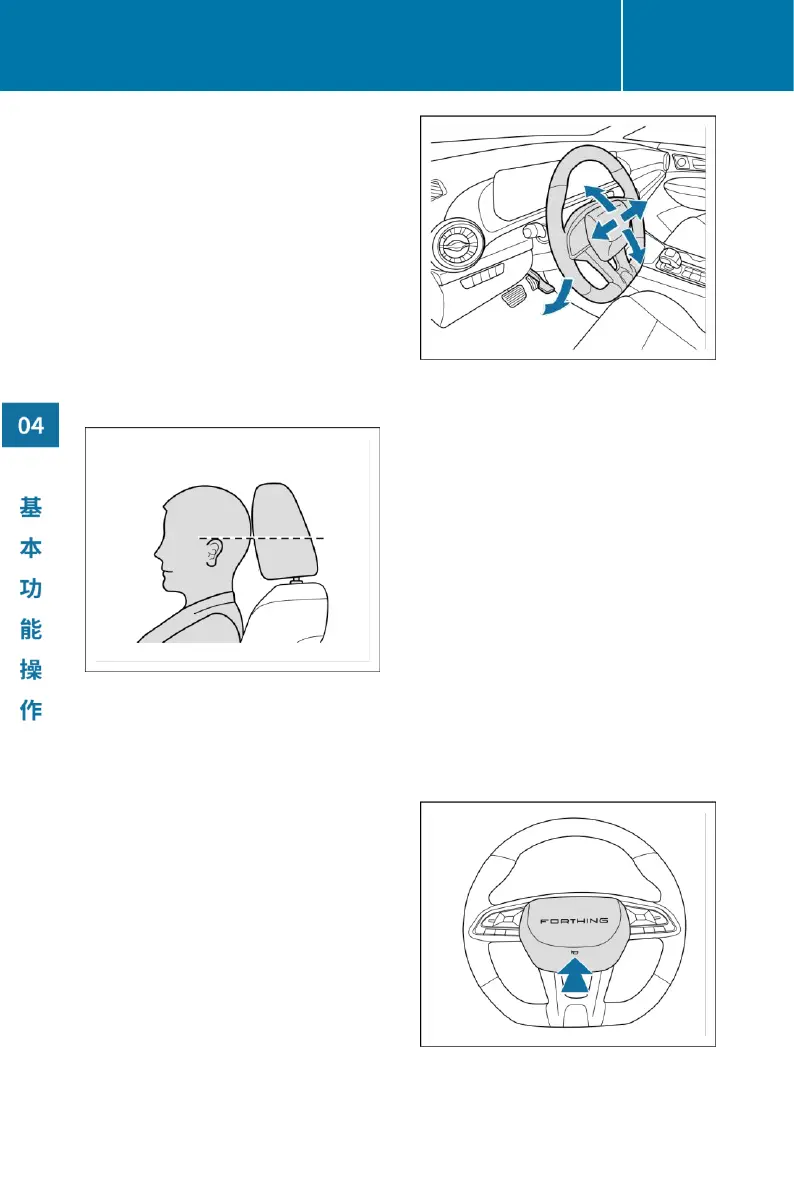 04

基本功能操作

FORTHING