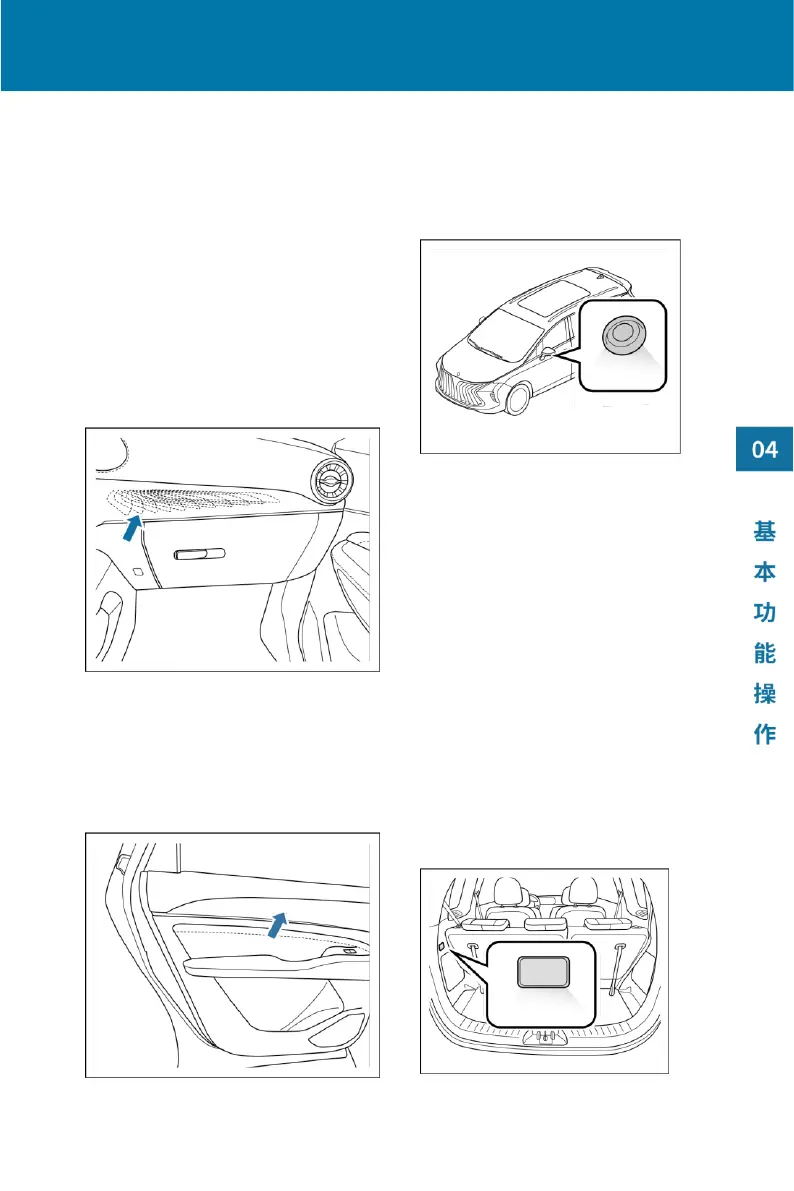 04

基本功能操作