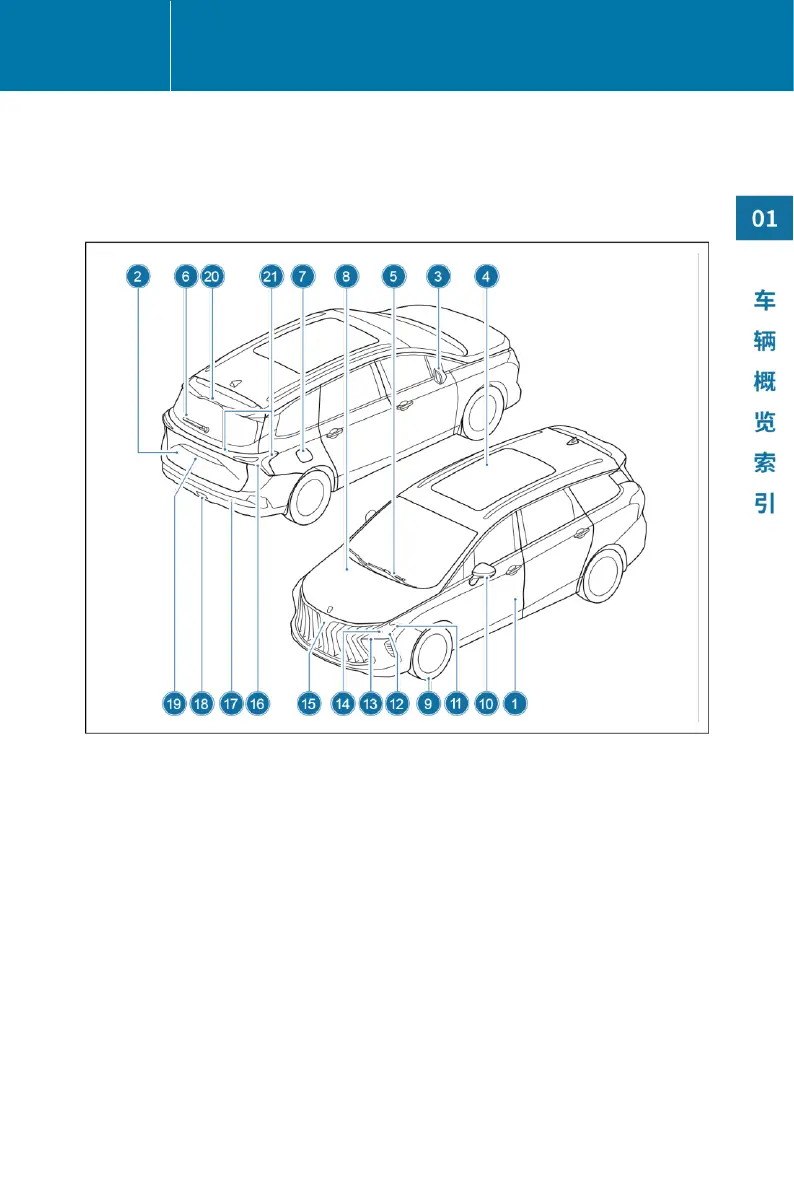 01

车辆概览索引

2 6 20 21 7 8 5 3 4

19 18 17 16 15 14 13 12 9 11 10 1