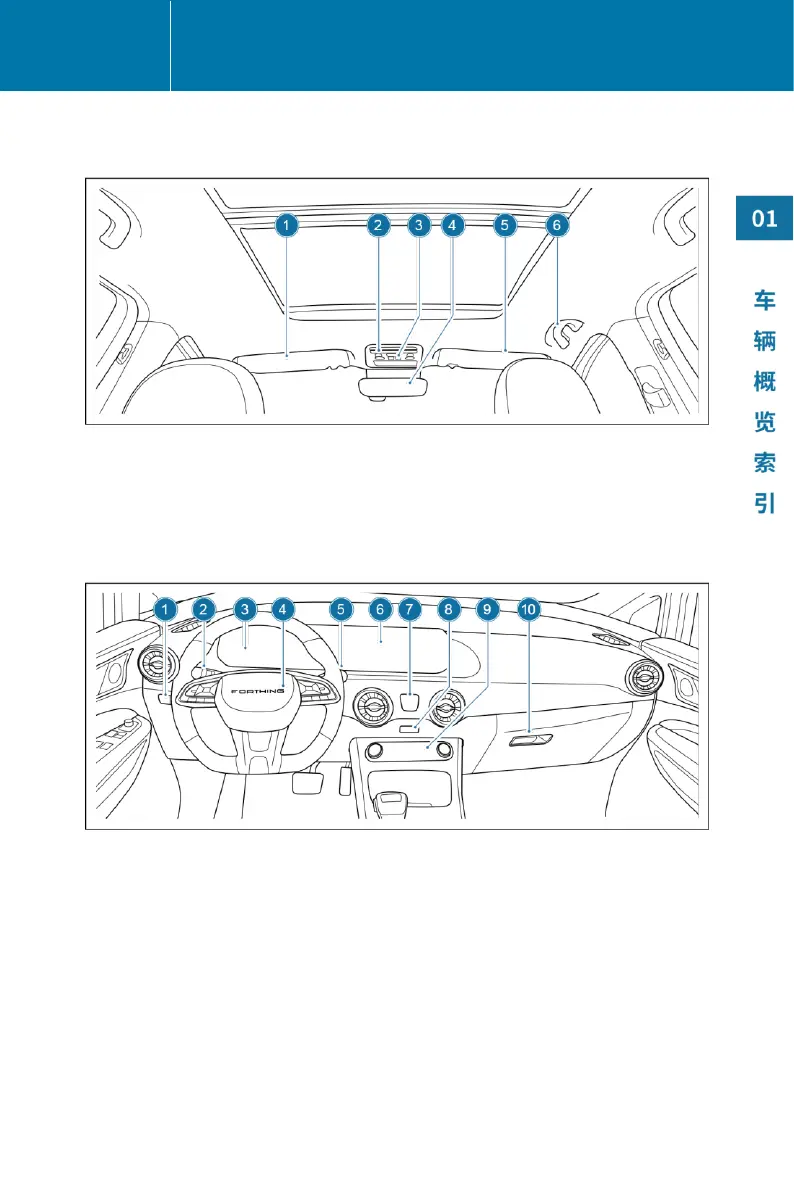 01

车辆概览索引

1 2 3 4 5 6

1 2 3 4 5 6 7 8 9 10

FORTHING