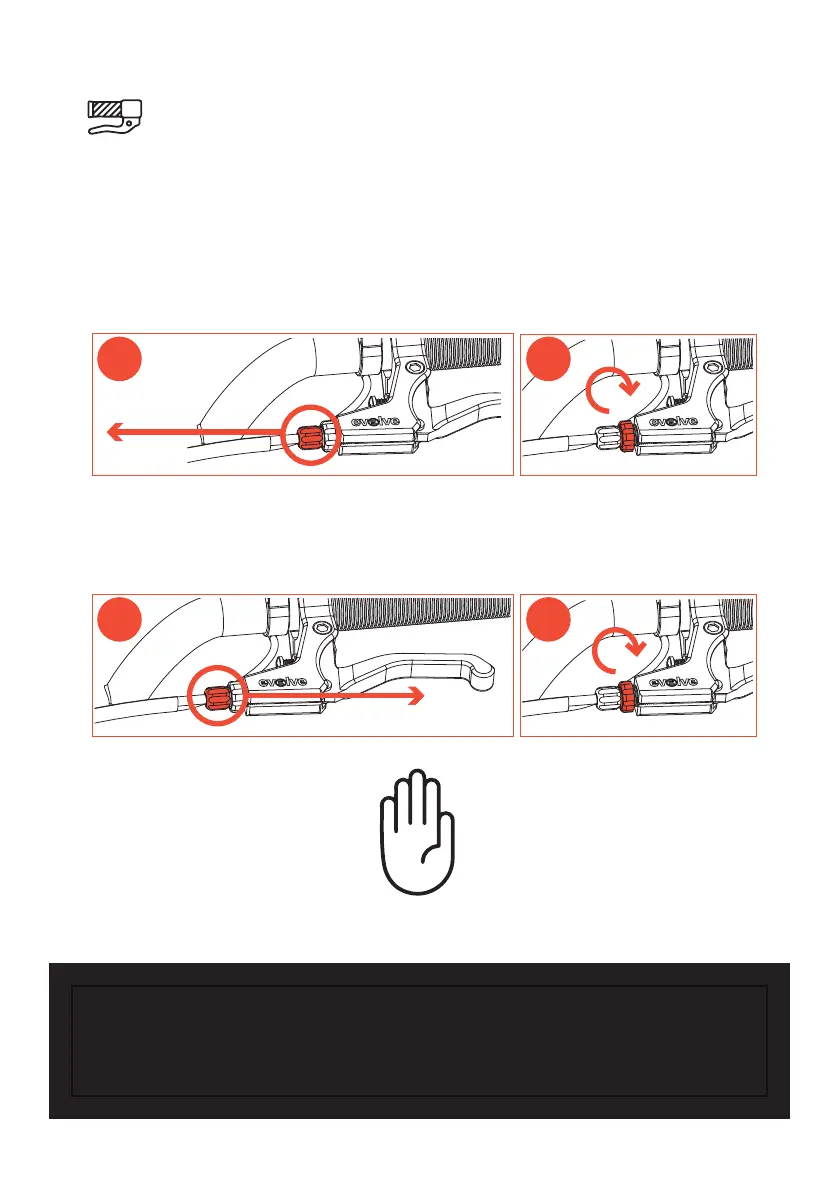 evolve

evolve

evolve

evolve