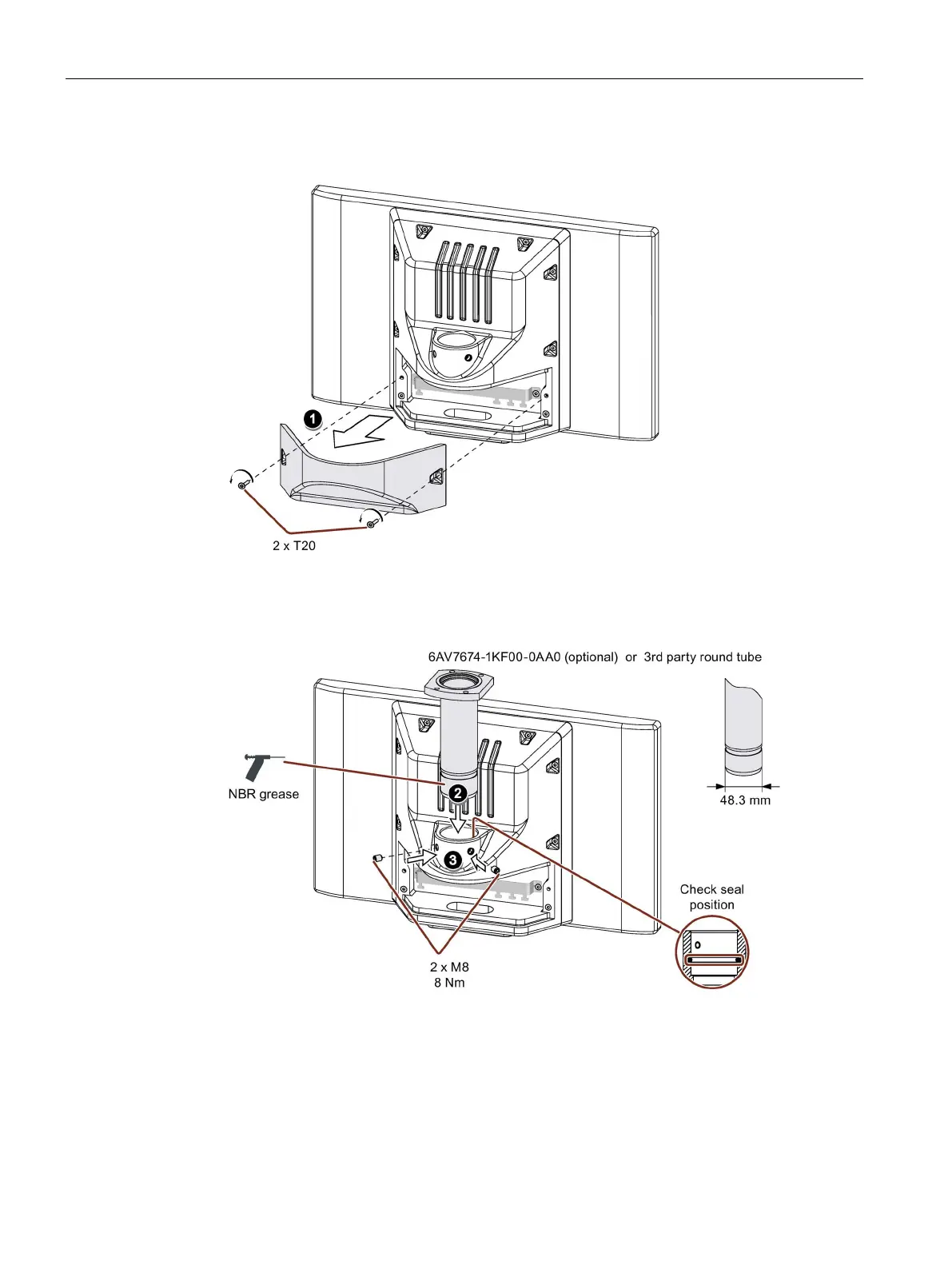 1

2 x T20

6AV7674-1KF00-0AA0 (optional) or 3rd party round tube

NBR grease

2

3

48.3 mm

Check seal position

2 x M8
8 Nm