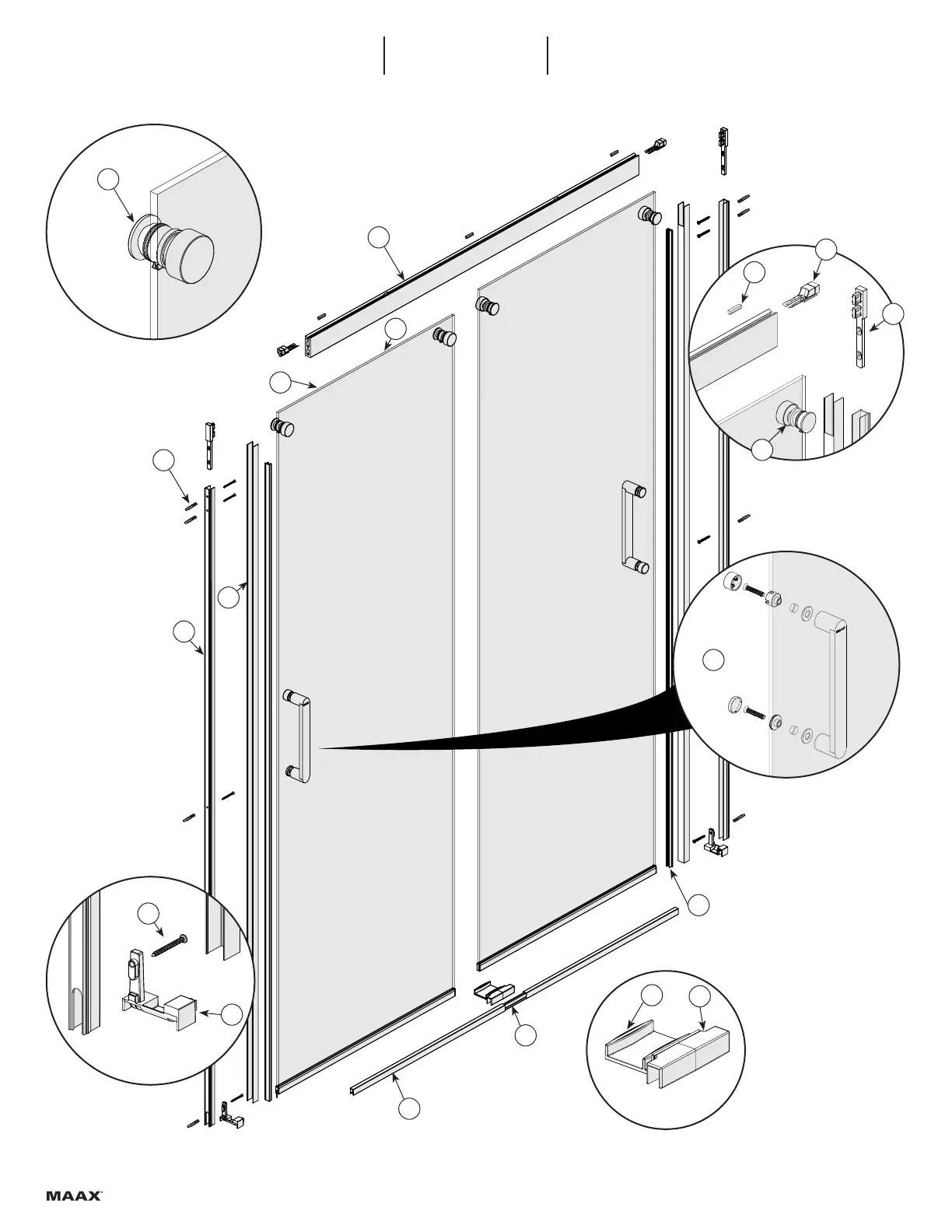 MAAX