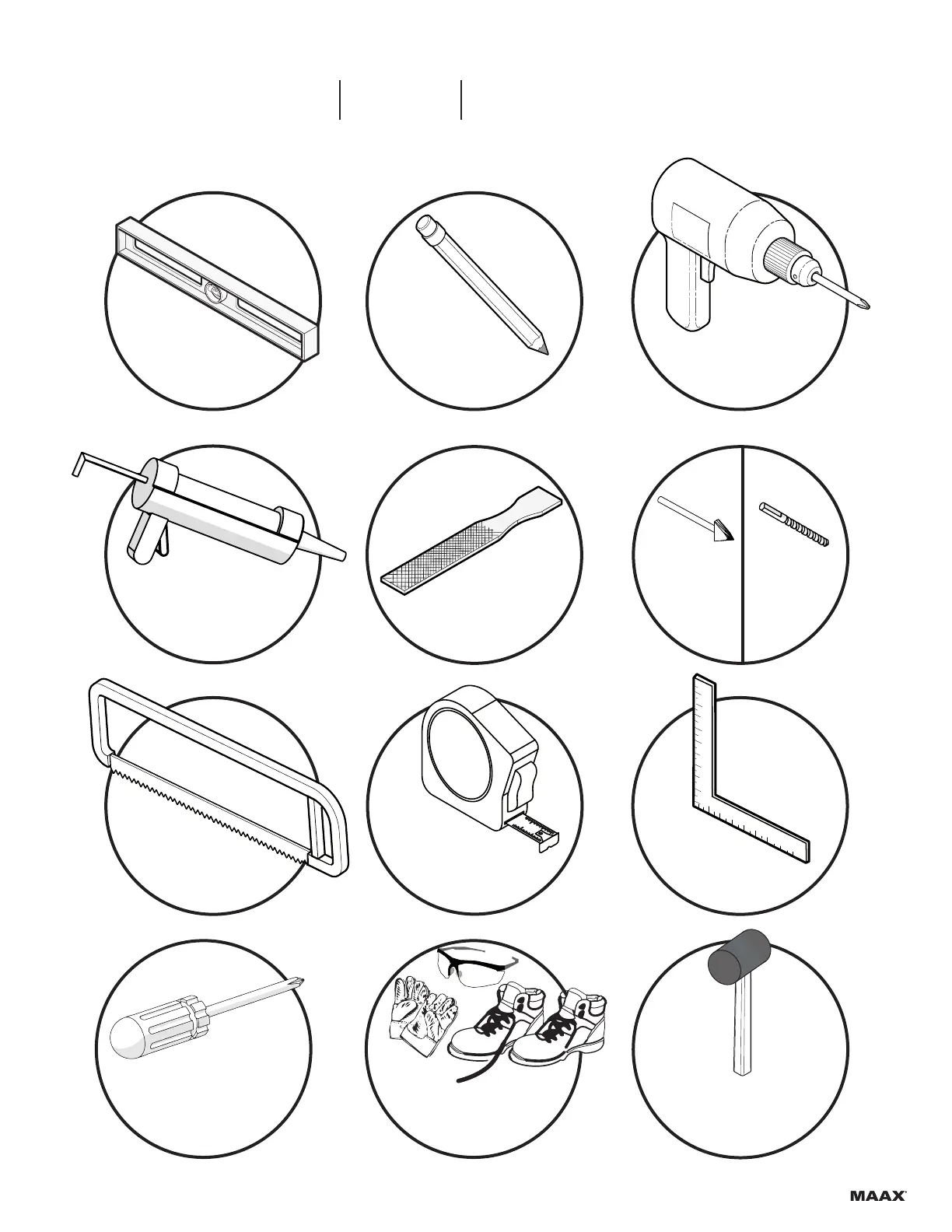 MAAX