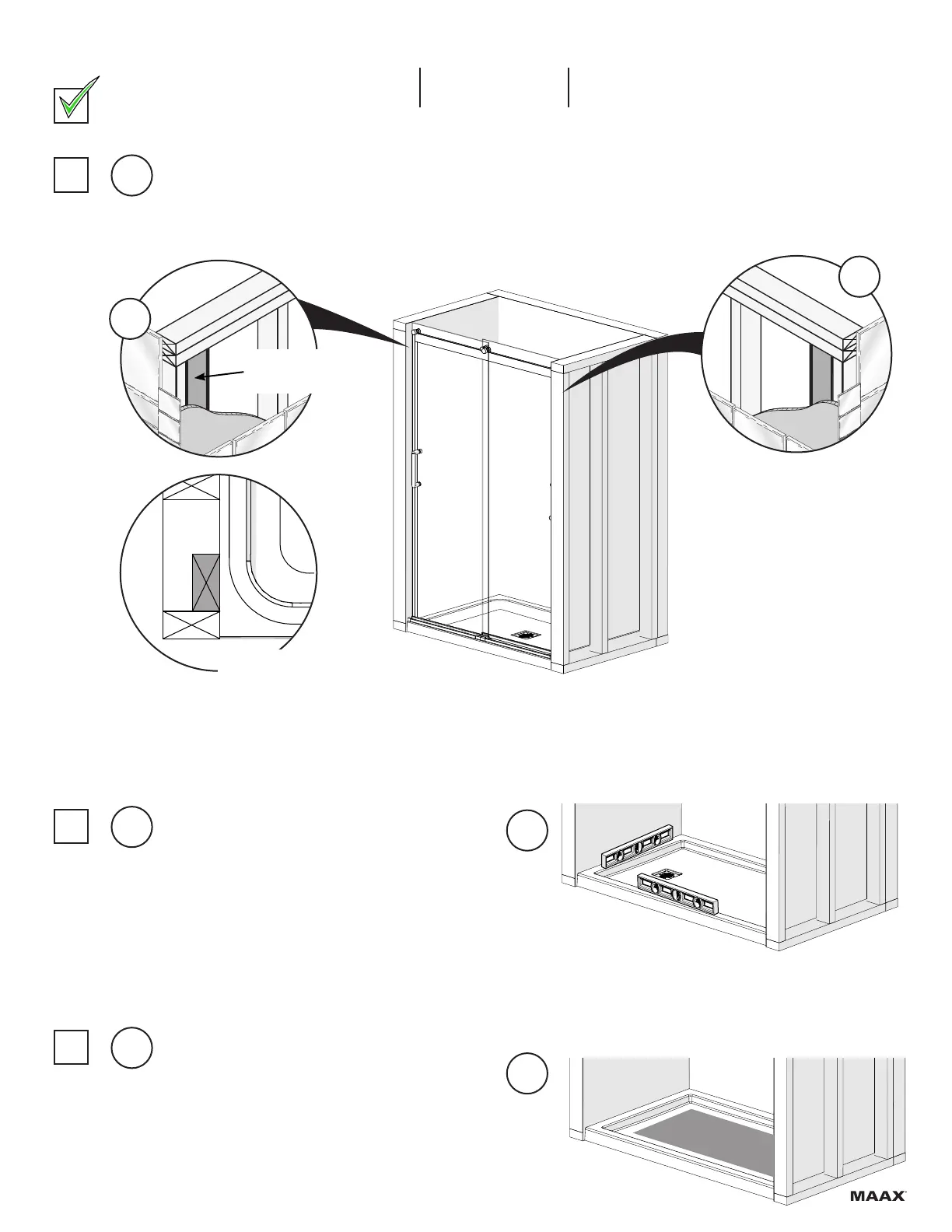 MAAX