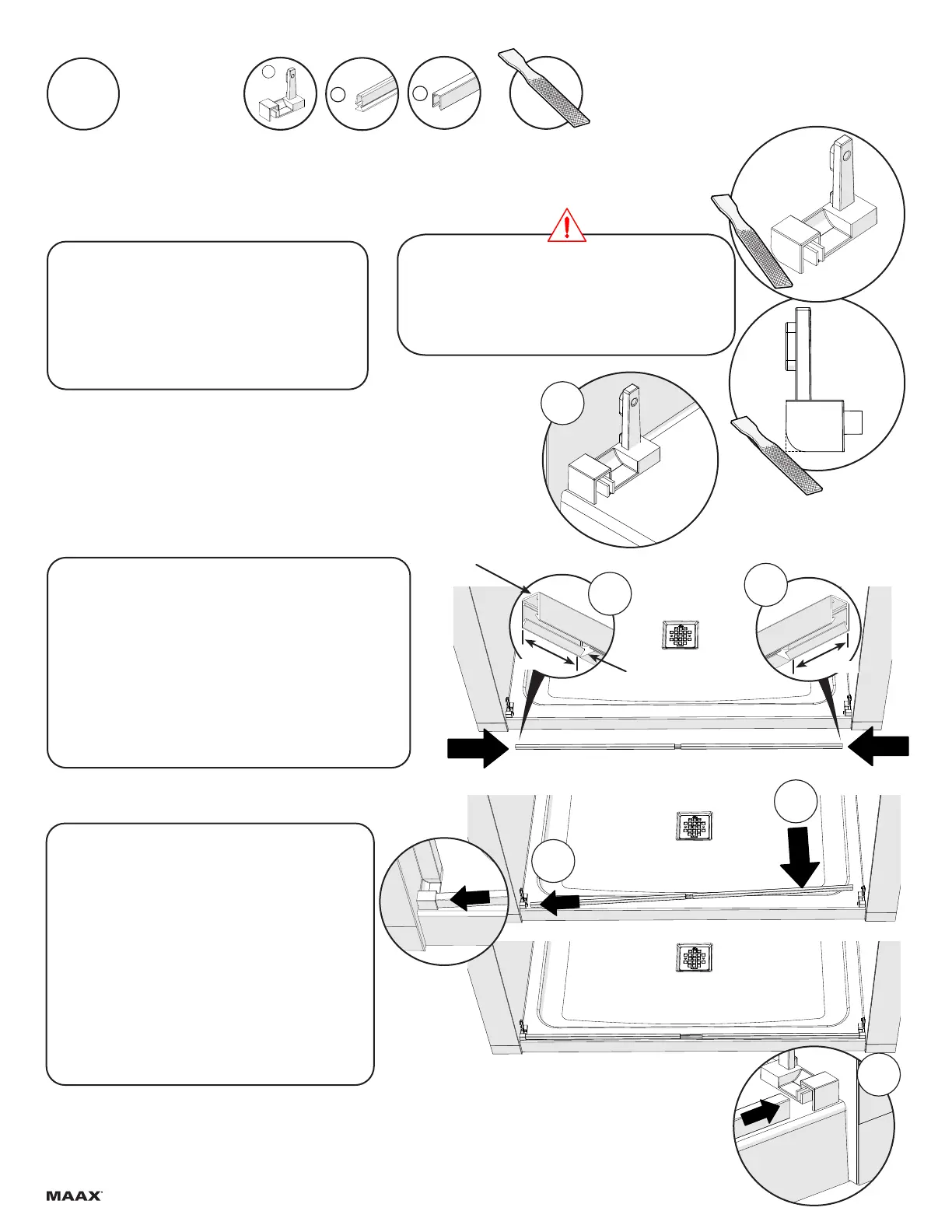 MAAX