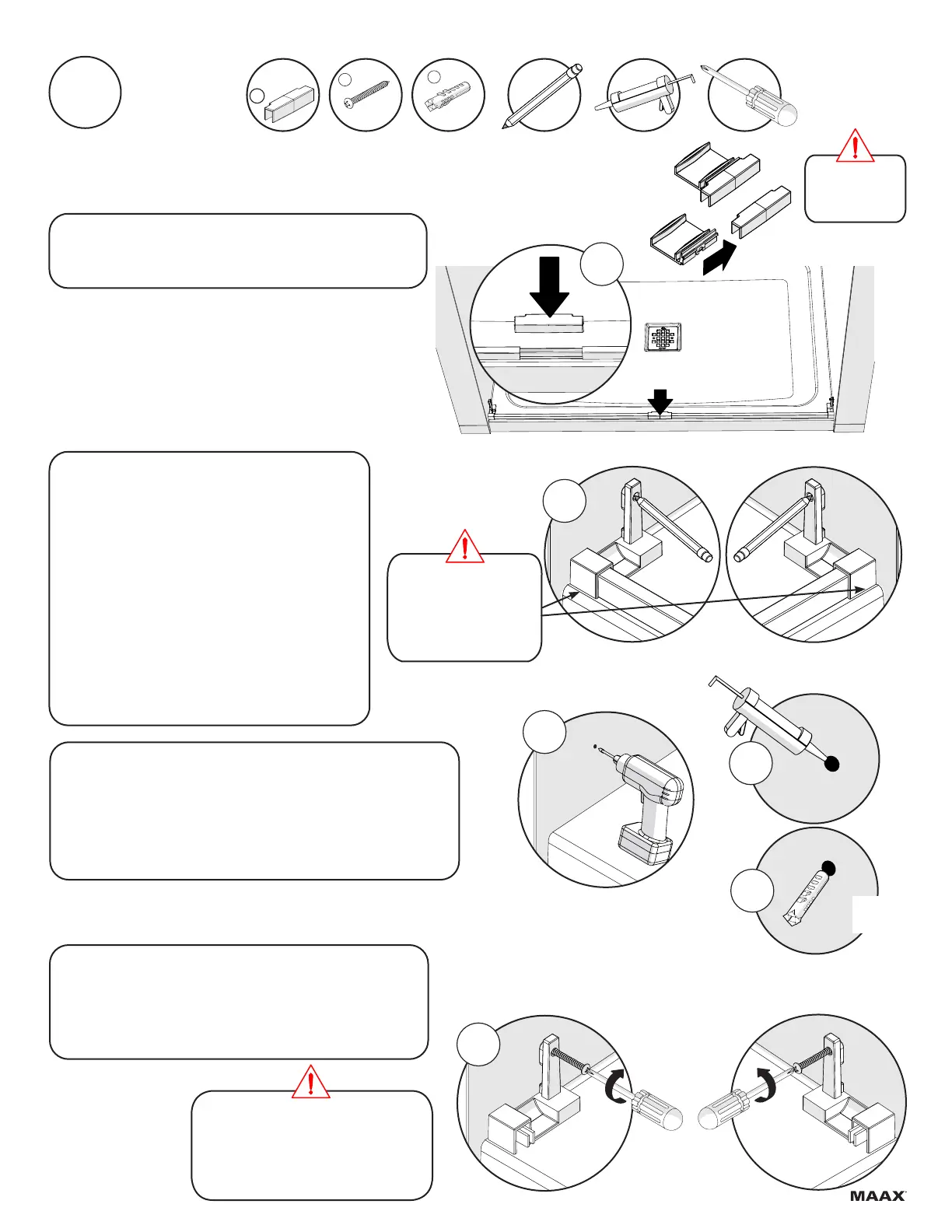 MAAX