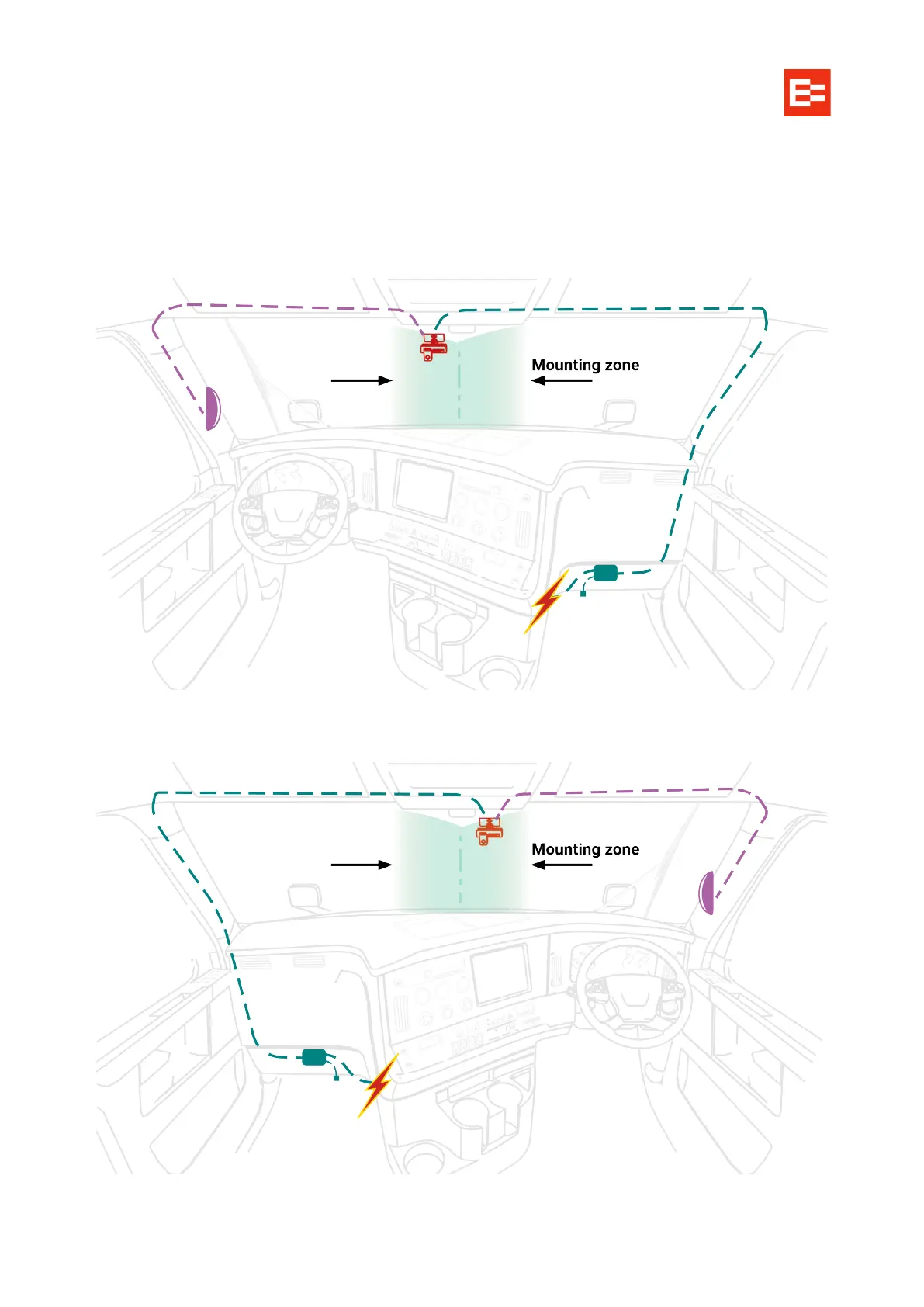 Mounting zone

Mounting zone