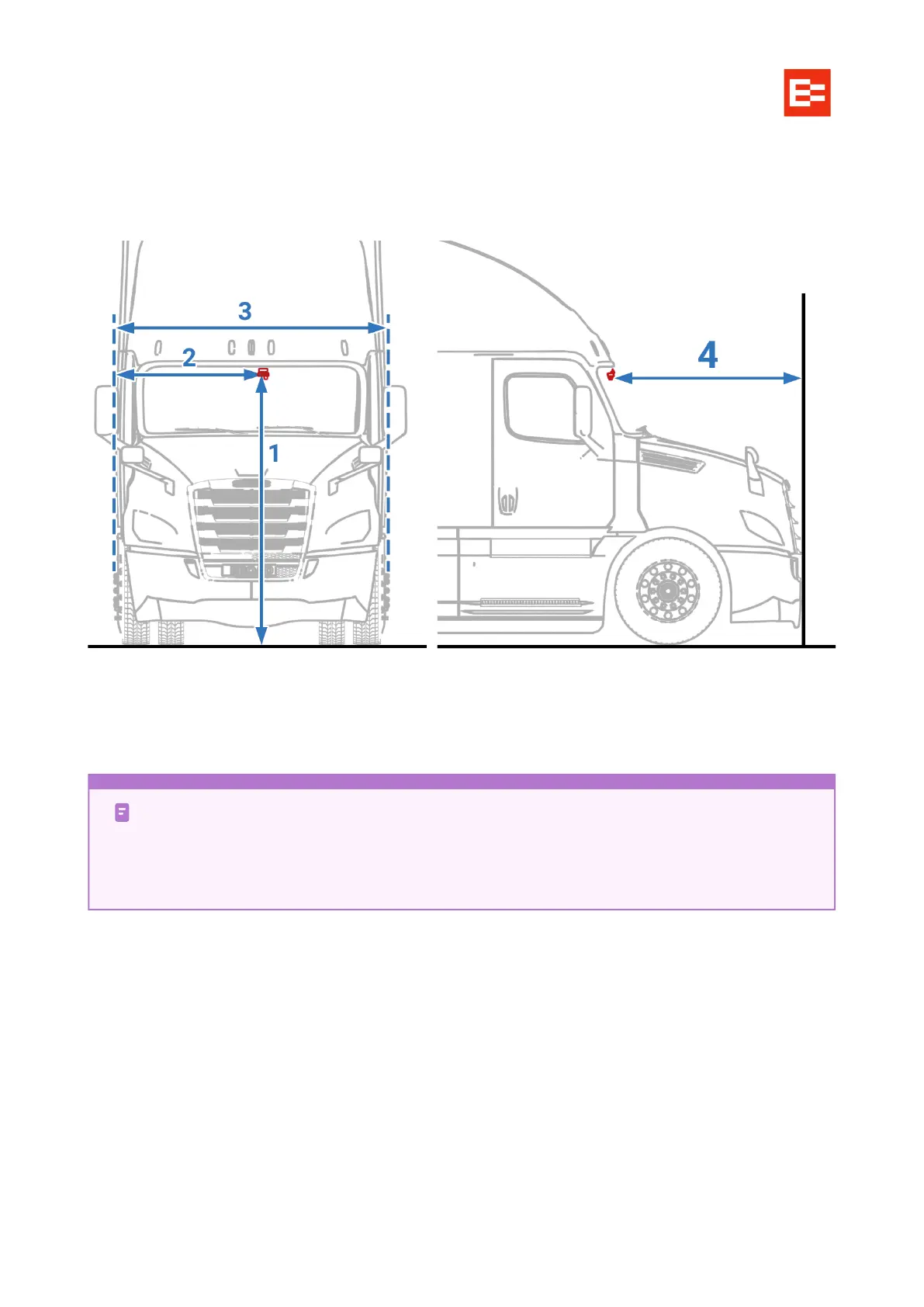 3

2

1

4