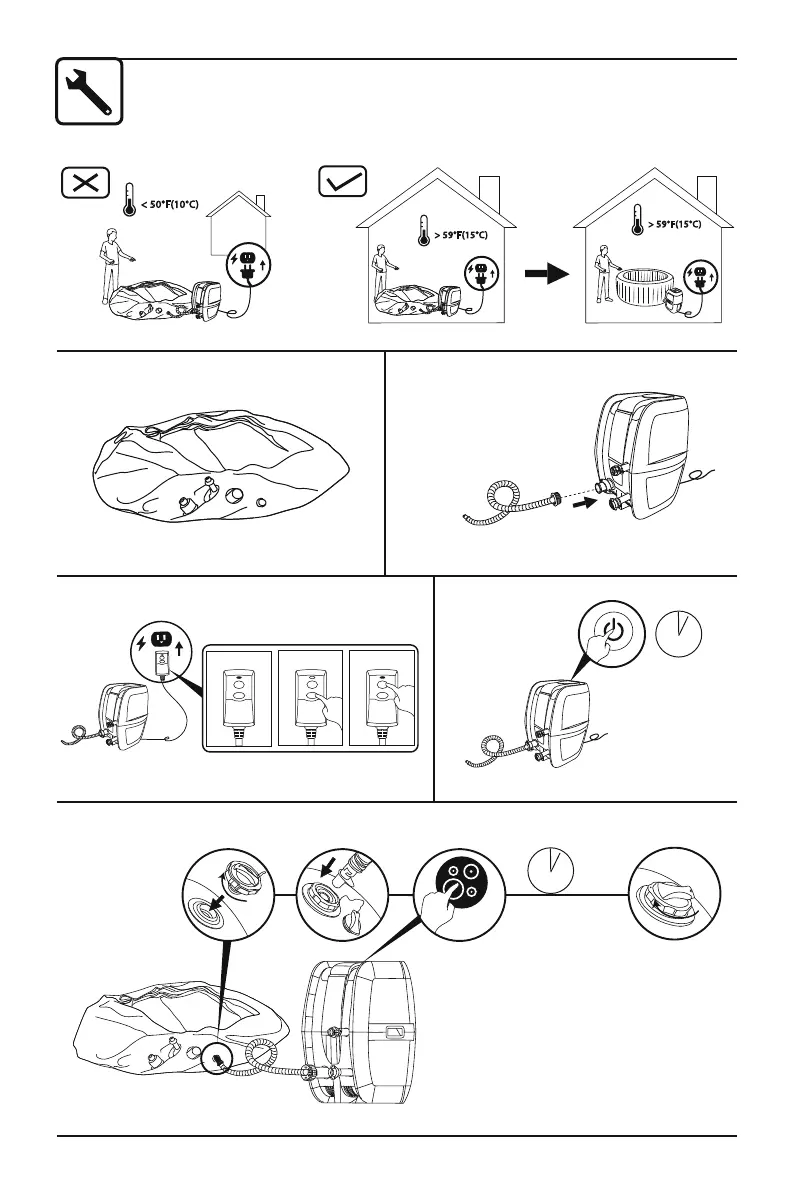 < 50°F(10°C)

> 59°F(15°C)

> 59°F(15°C)