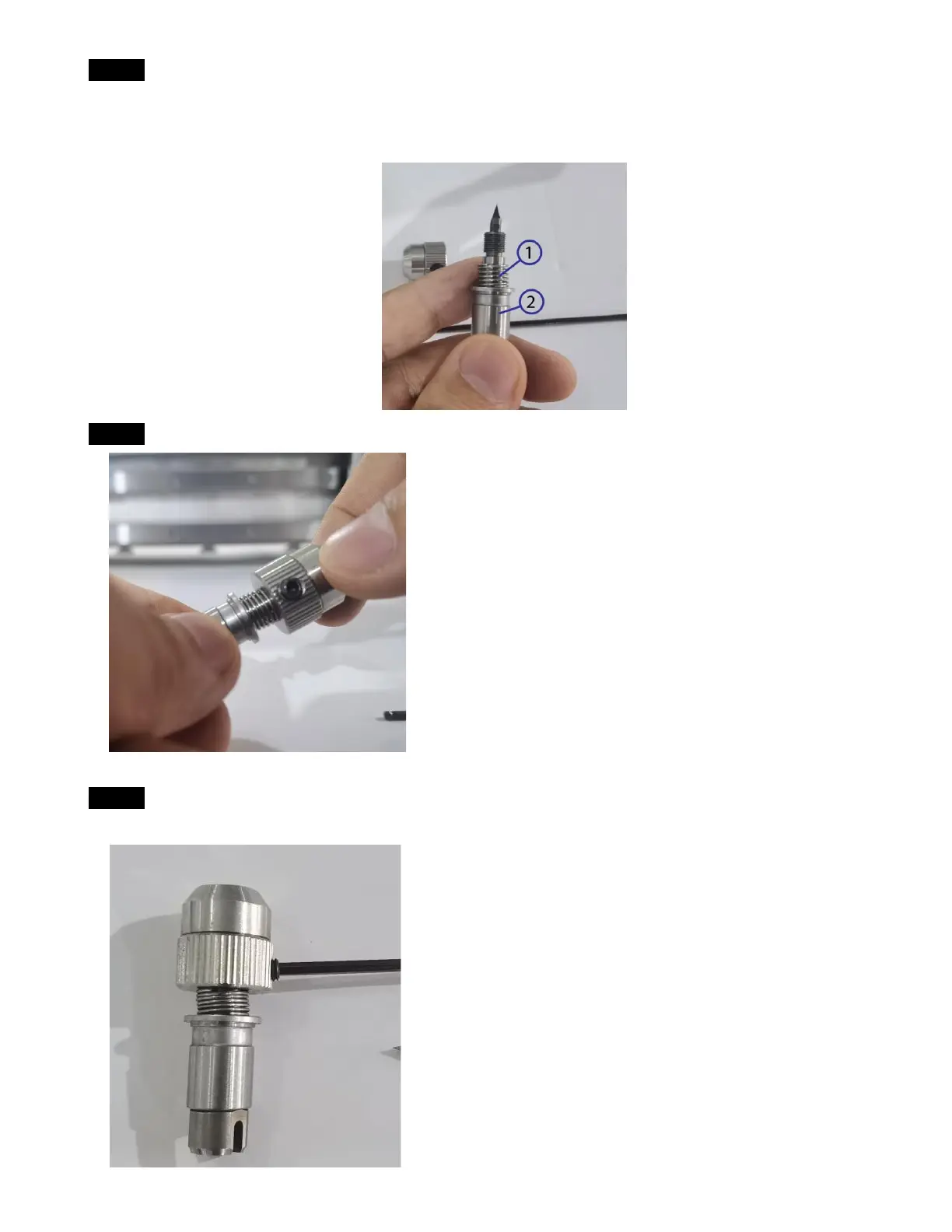 1

2