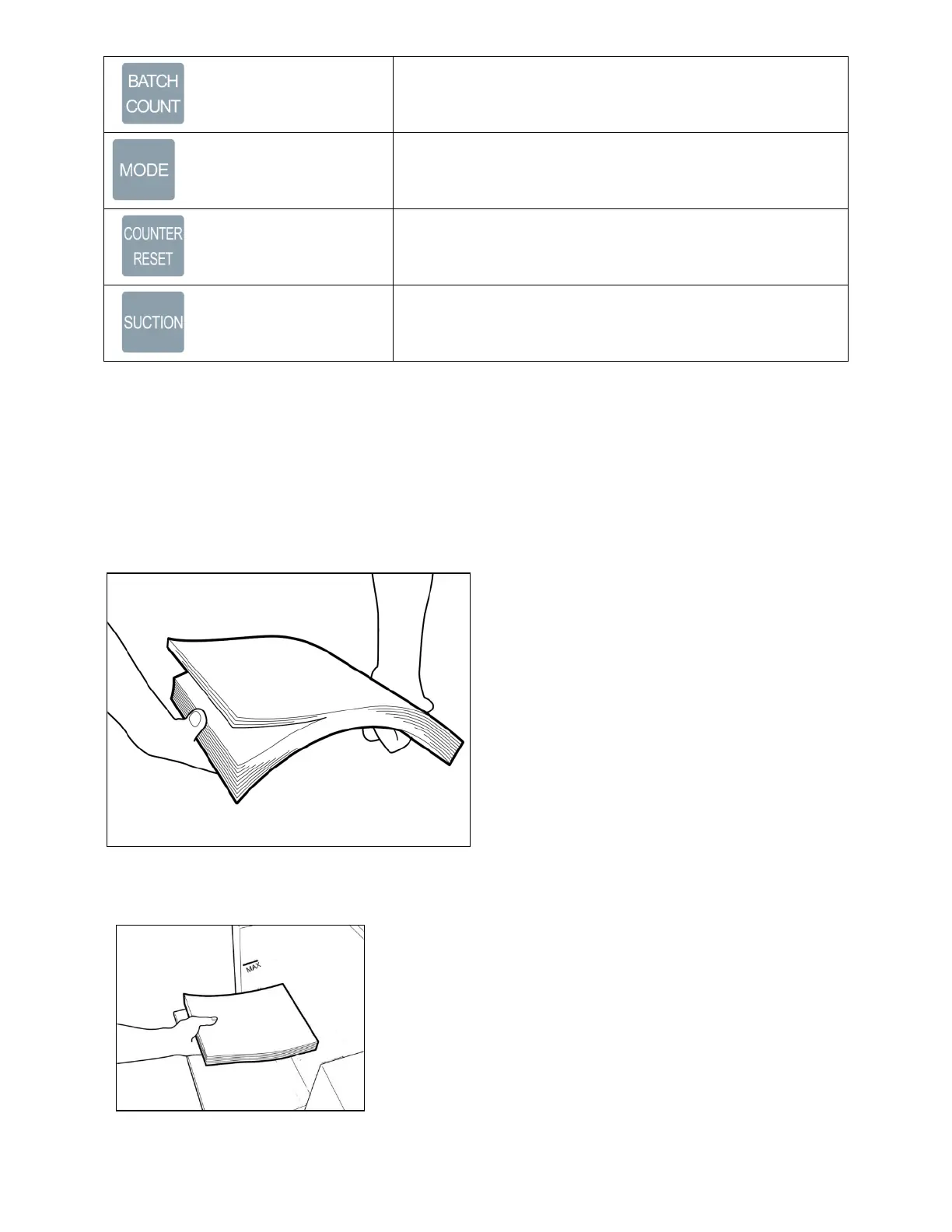 | BATCH COUNT | |
|---|---|
| MODE | |
| COUNTER RESET | |
| SUCTION | |

MAX