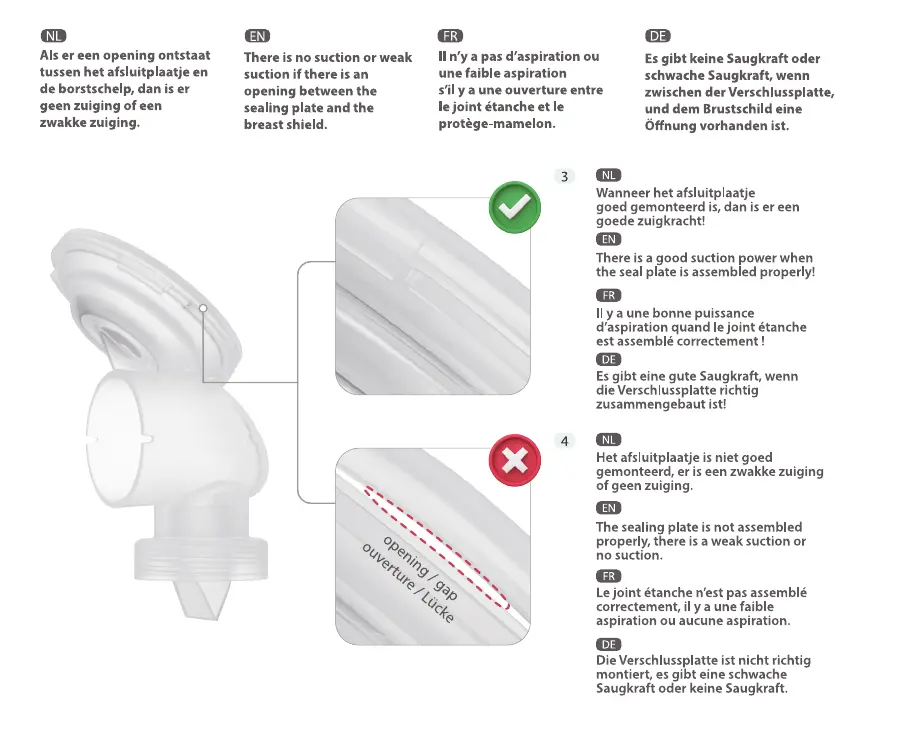 NL
Als er een opening ontstaat tussen het afsluitplaatje en de borstschelp, dan is er geen zuiging of een zwakke zuiging.

EN
There is no suction or weak suction if there is an opening between the sealing plate and the breast shield.

FR
Il n'y a pas d'aspiration ou une faible aspiration s'il y a une ouverture entre le joint étanche et le protège-mamelon.

DE
Es gibt keine Saugkraft oder schwache Saugkraft, wenn zwischen der Verschlussplatte, und dem Brustschild eine Öffnung vorhanden ist.

3
NL
Wanneer het afsluitplaatje goed gemonteerd is, dan is er een goede zuigkracht!
EN
There is a good suction power when the seal plate is assembled properly!
FR
Il y a une bonne puissance d'aspiration quand le joint étanche est assemblé correctement !
DE
Es gibt eine gute Saugkraft, wenn die Verschlussplatte richtig zusammengebaut ist!

opening / gap
ouverture / Lücke

4
NL
Het afsluitplaatje is niet goed gemonteerd, er is een zwakke zuiging of geen zuiging.
EN
The sealing plate is not assembled properly, there is a weak suction or no suction.
FR
Le joint étanche n'est pas assemblé correctement, il y a une faible aspiration ou aucune aspiration.
DE
Die Verschlussplatte ist nicht richtig montiert, es gibt eine schwache Saugkraft oder keine Saugkraft.