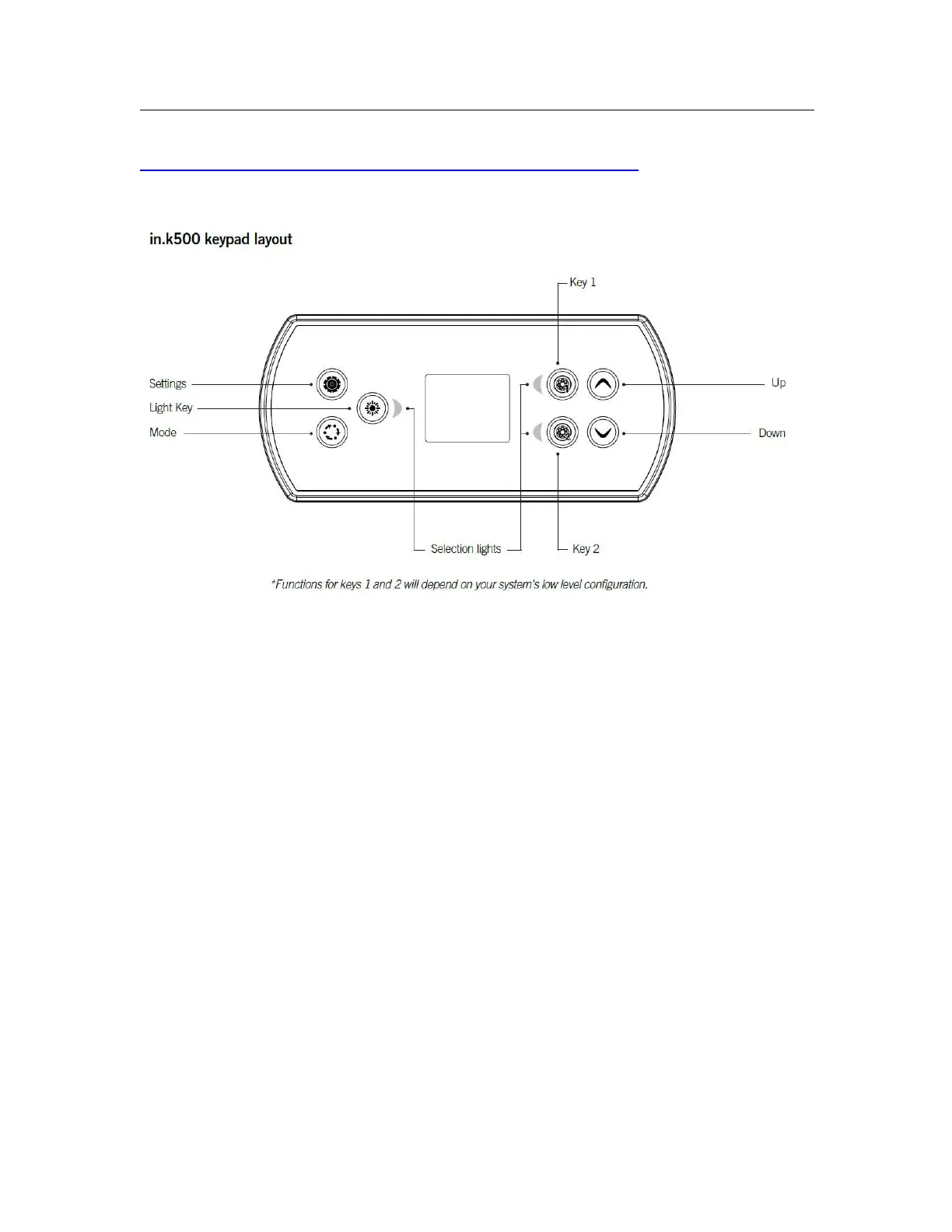 in.k500 keypad layout

Key 1

Settings

Light Key

Mode

Up

Down

Selection lights

Key 2

*Functions for keys 1 and 2 will depend on your system's low level configuration.