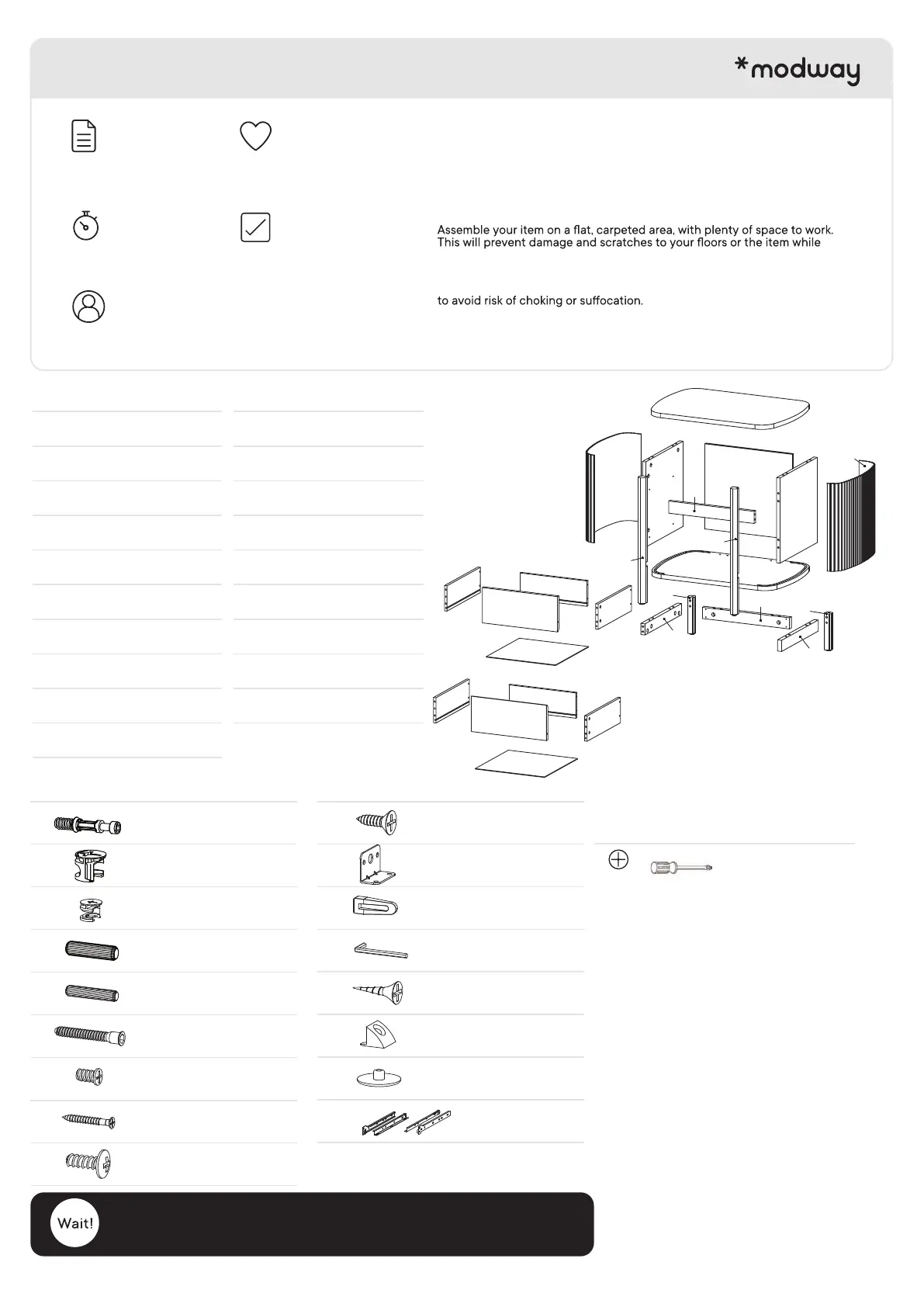 *modway

Assemble your item on a flat, carpeted area, with plenty of space to work. This will prevent damage and scratches to your floors or the item while

to avoid risk of choking or suffocation.

Wait!