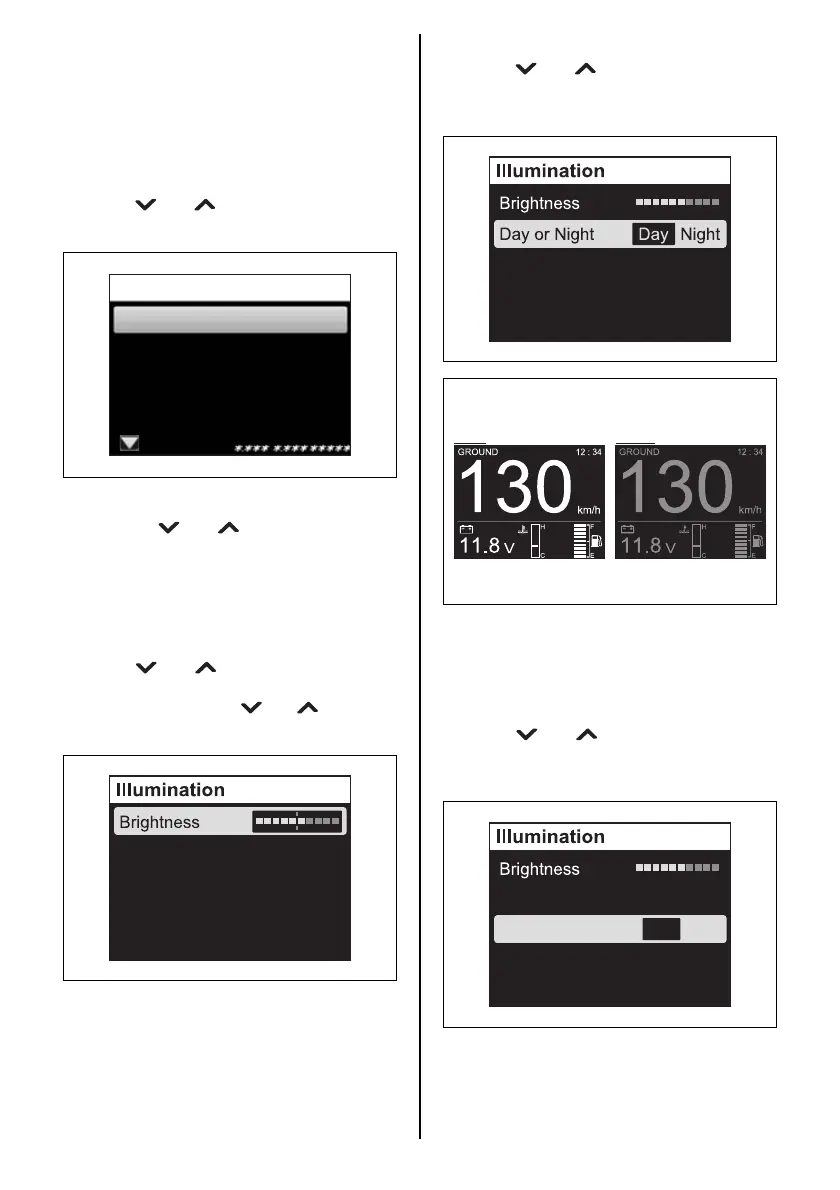 Illumination

Brightness

Illumination

Brightness

Day or Night Day Night

GROUND 12 : 34

130 km/h

11.8 V

H

C

F

E

GROUND 12 : 34

130 km/h

11.8 V

H

C

F

E

Illumination

Brightness