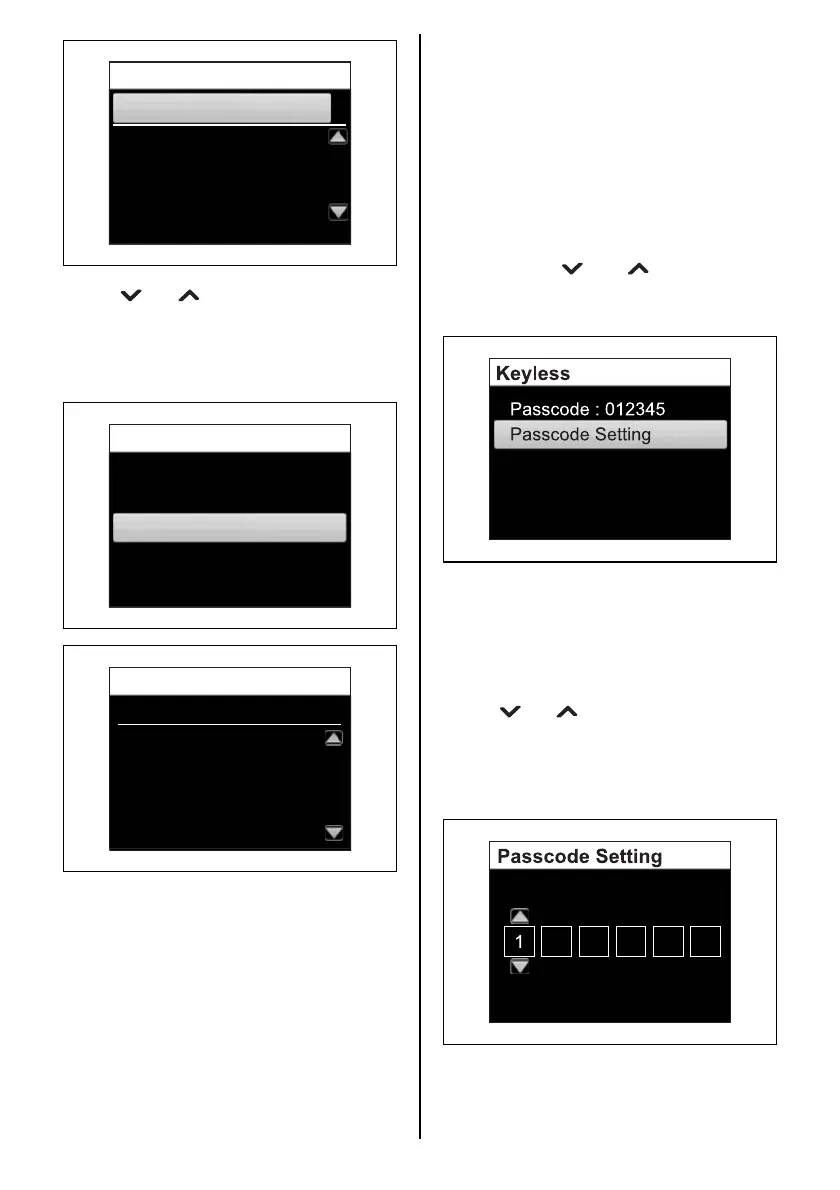 Keyless

Passcode : 012345

Passcode Setting

Passcode Setting

1