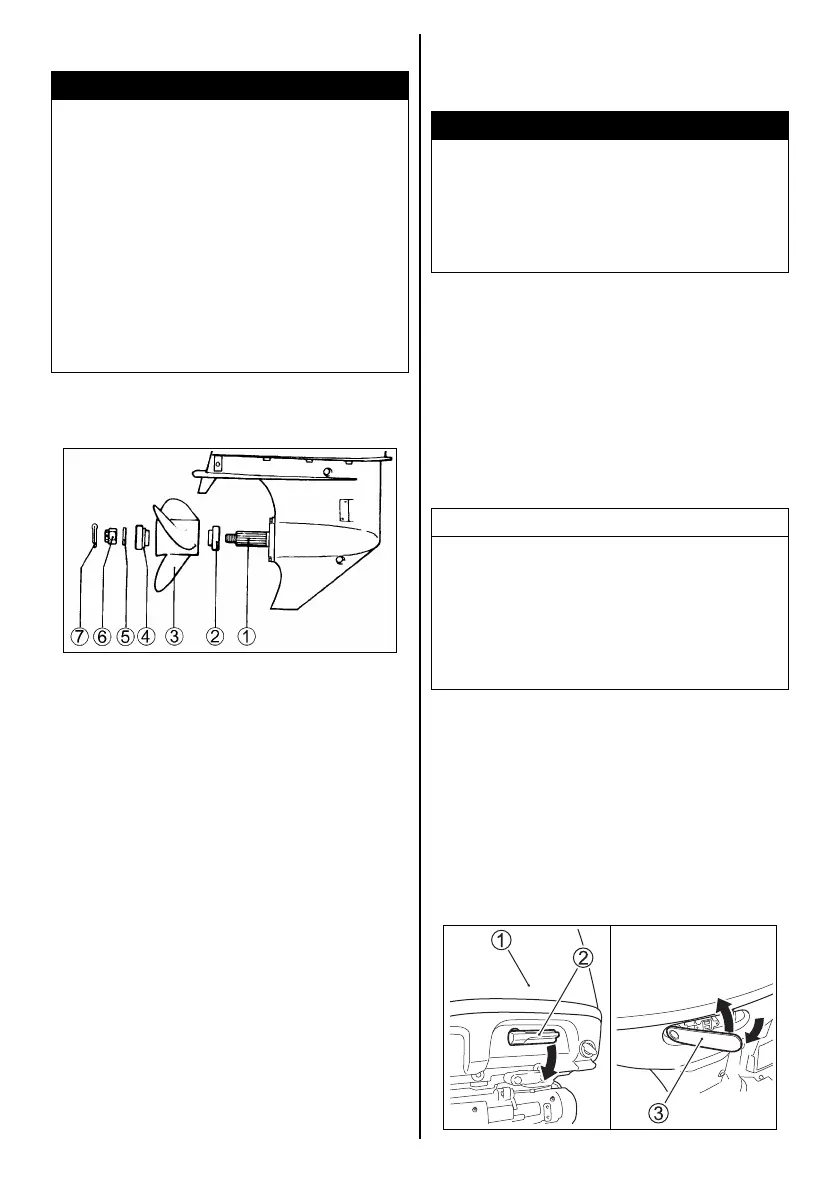 ⑦ ⑥ ⑤ ④ ③ ② ①

①
②
③