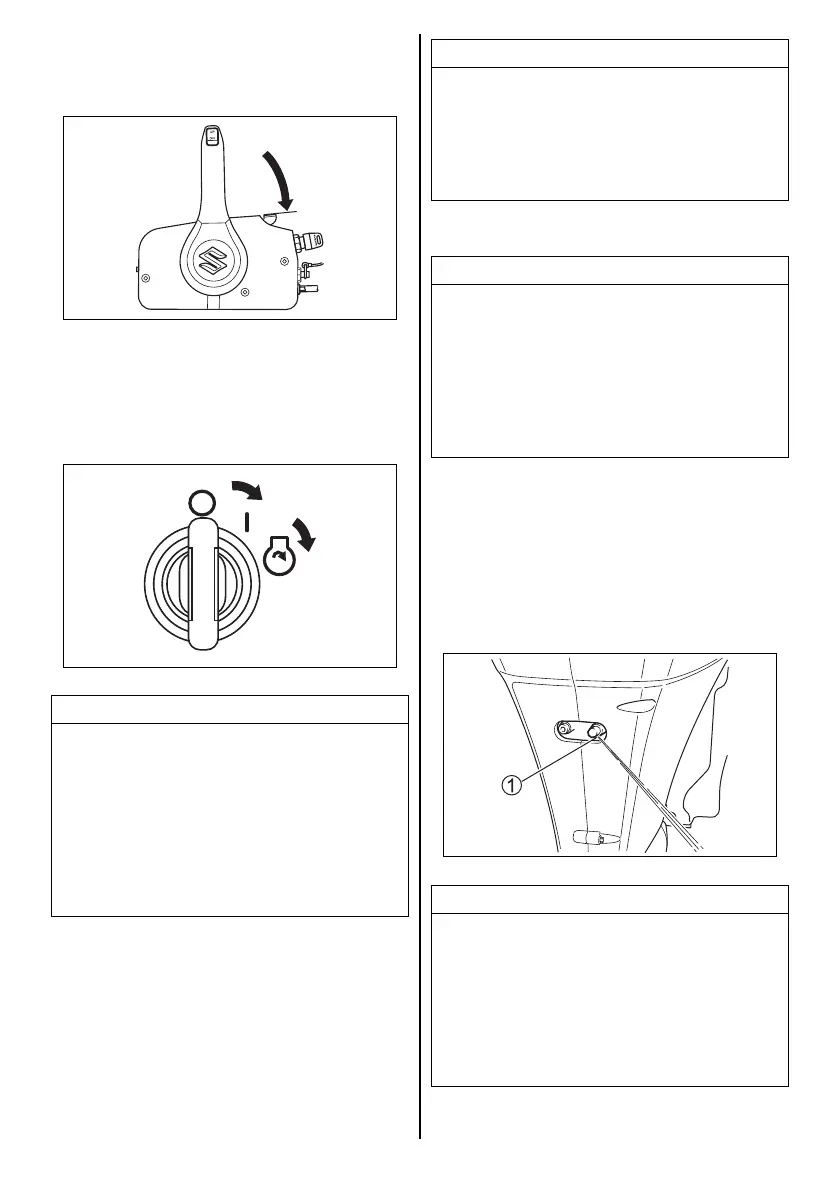 1