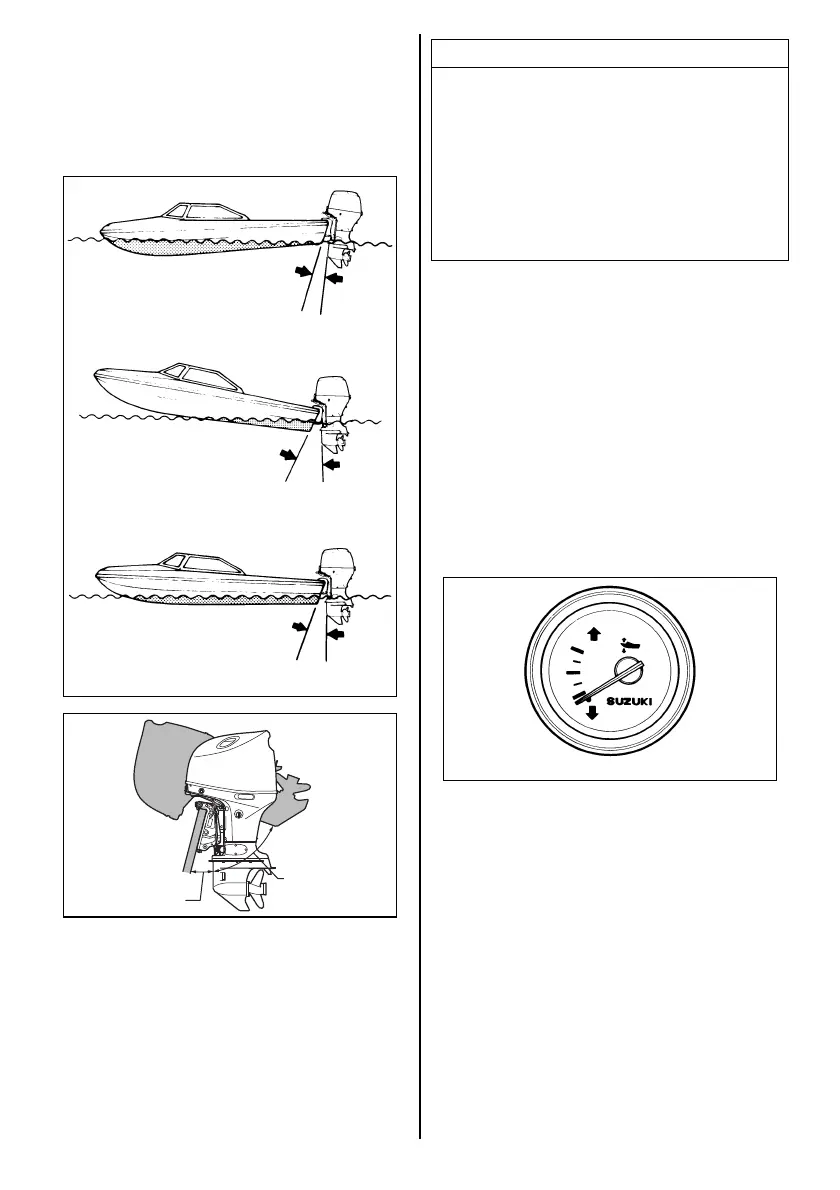 SUZUKI