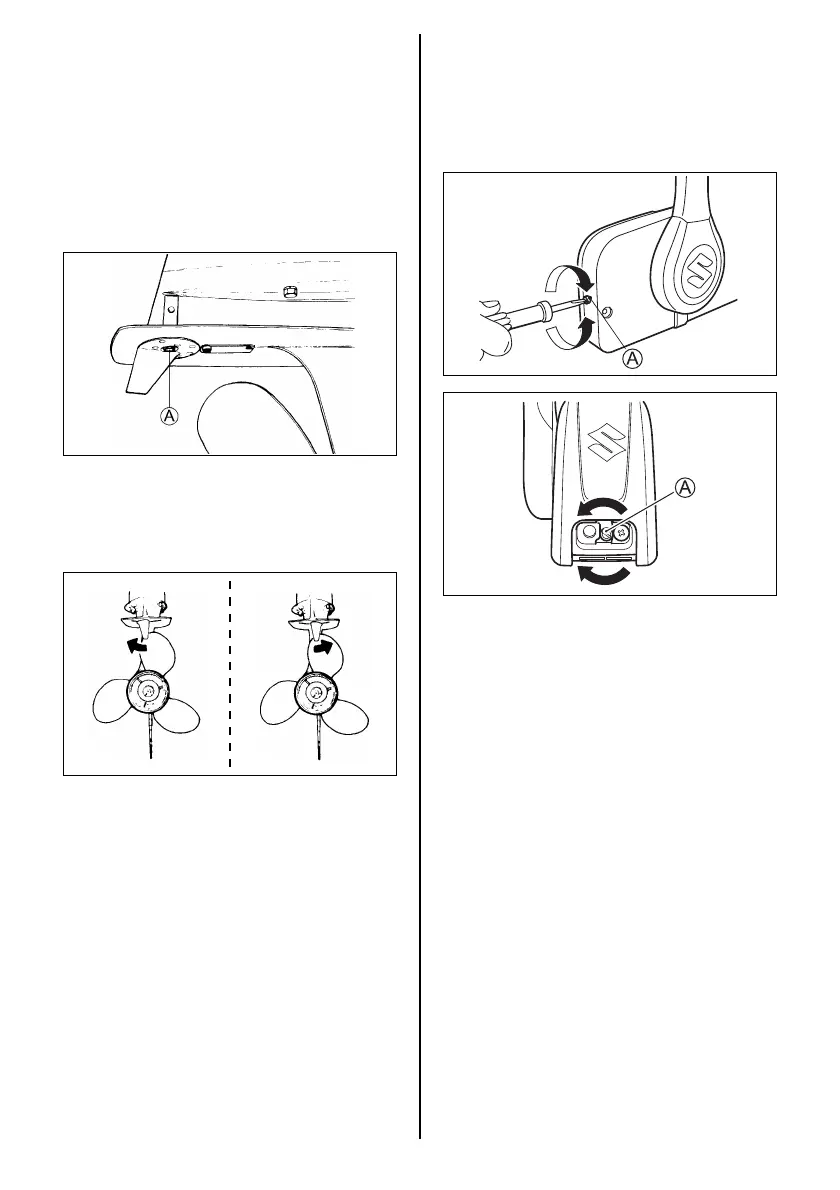 A

A

A