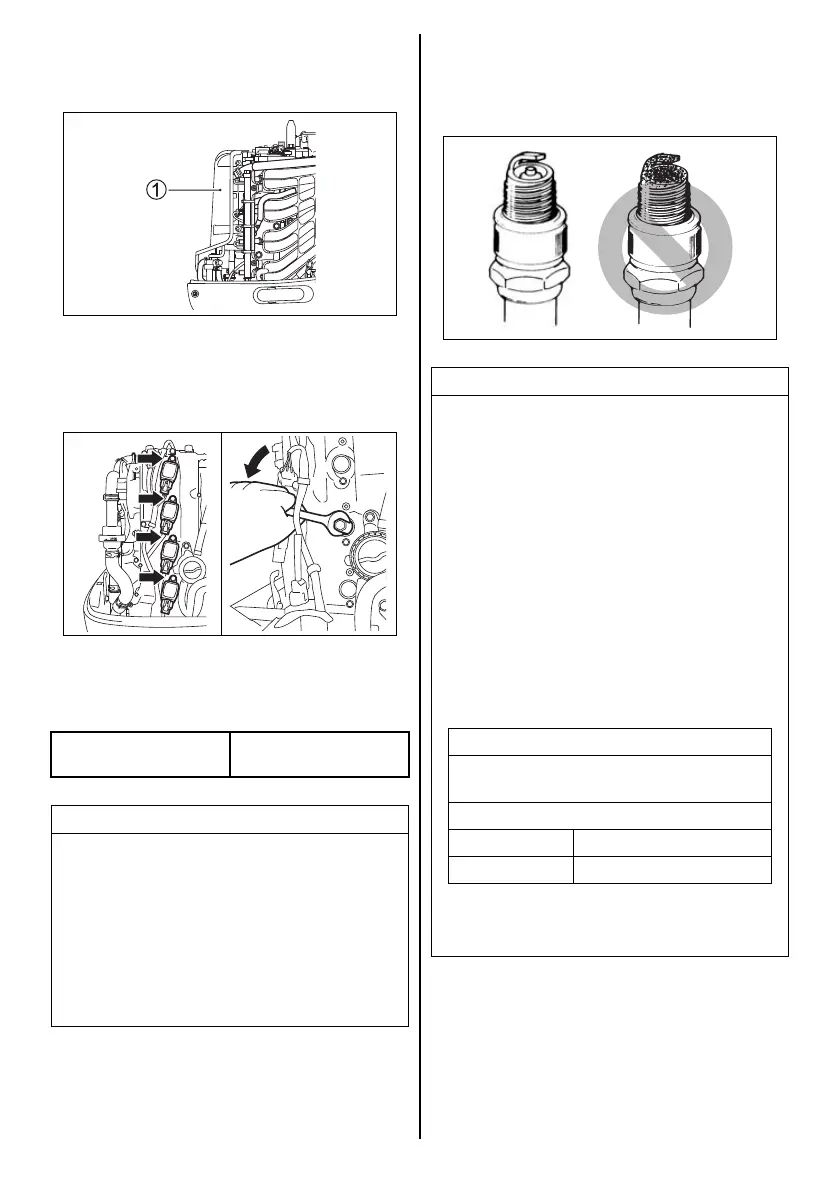 ①