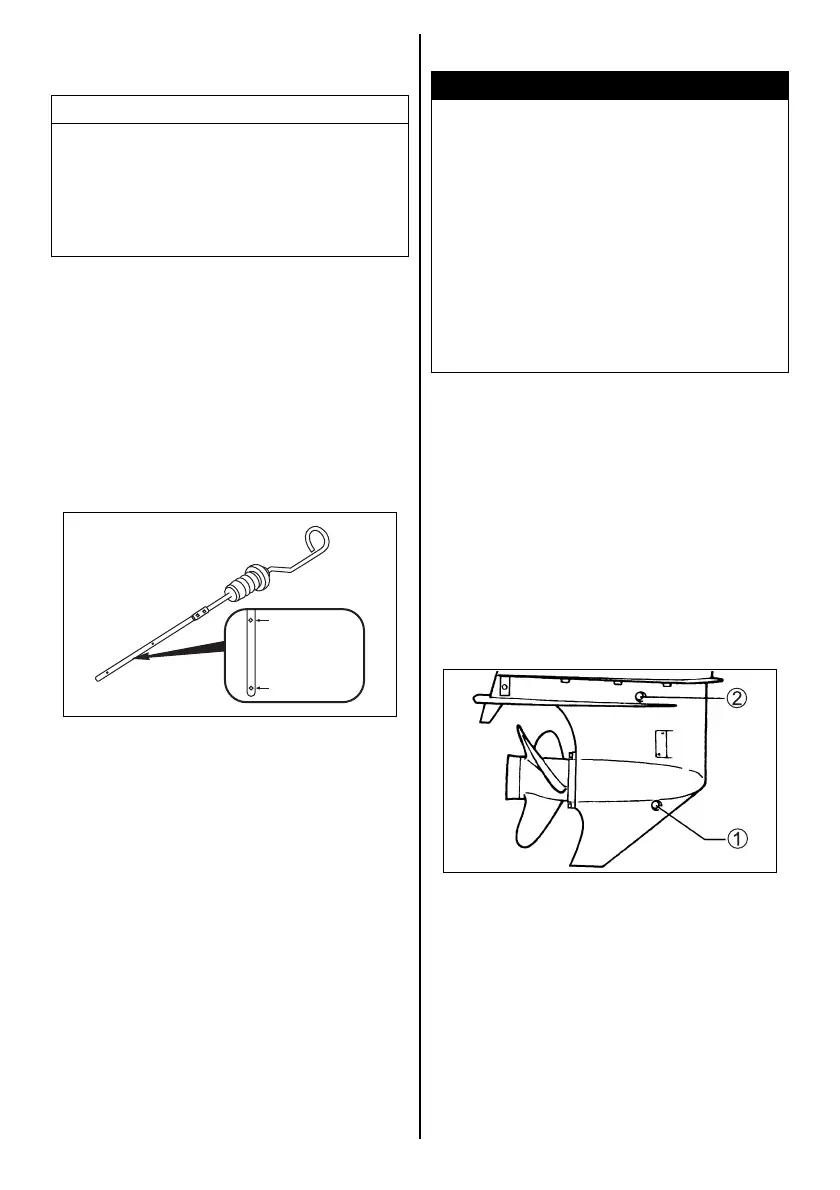 ②

①